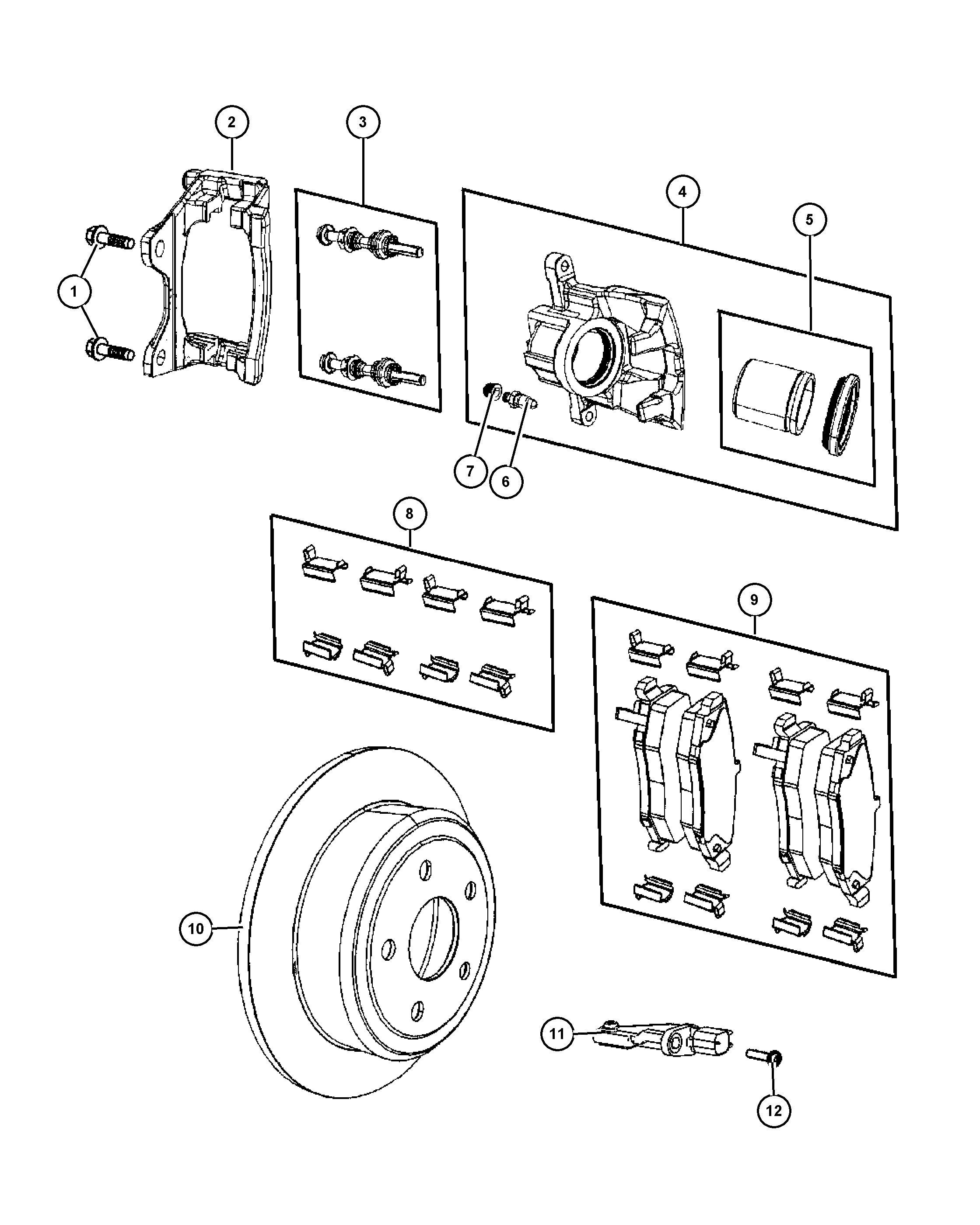 2
3
4
5
1
7
6
8
9
10
11
12