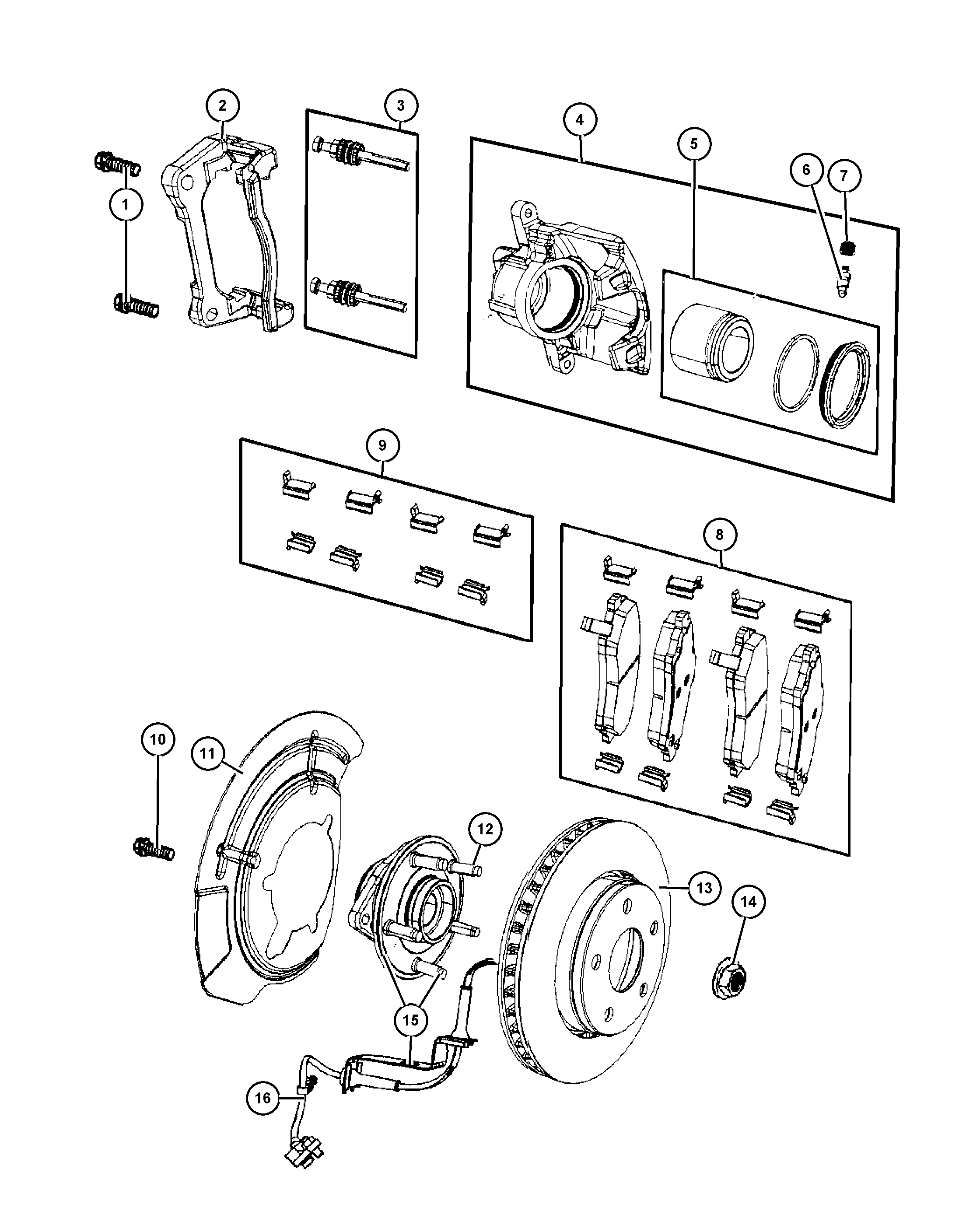 2
3
4
5
6
7
1
9
8
10
11
12
13
14
15
16