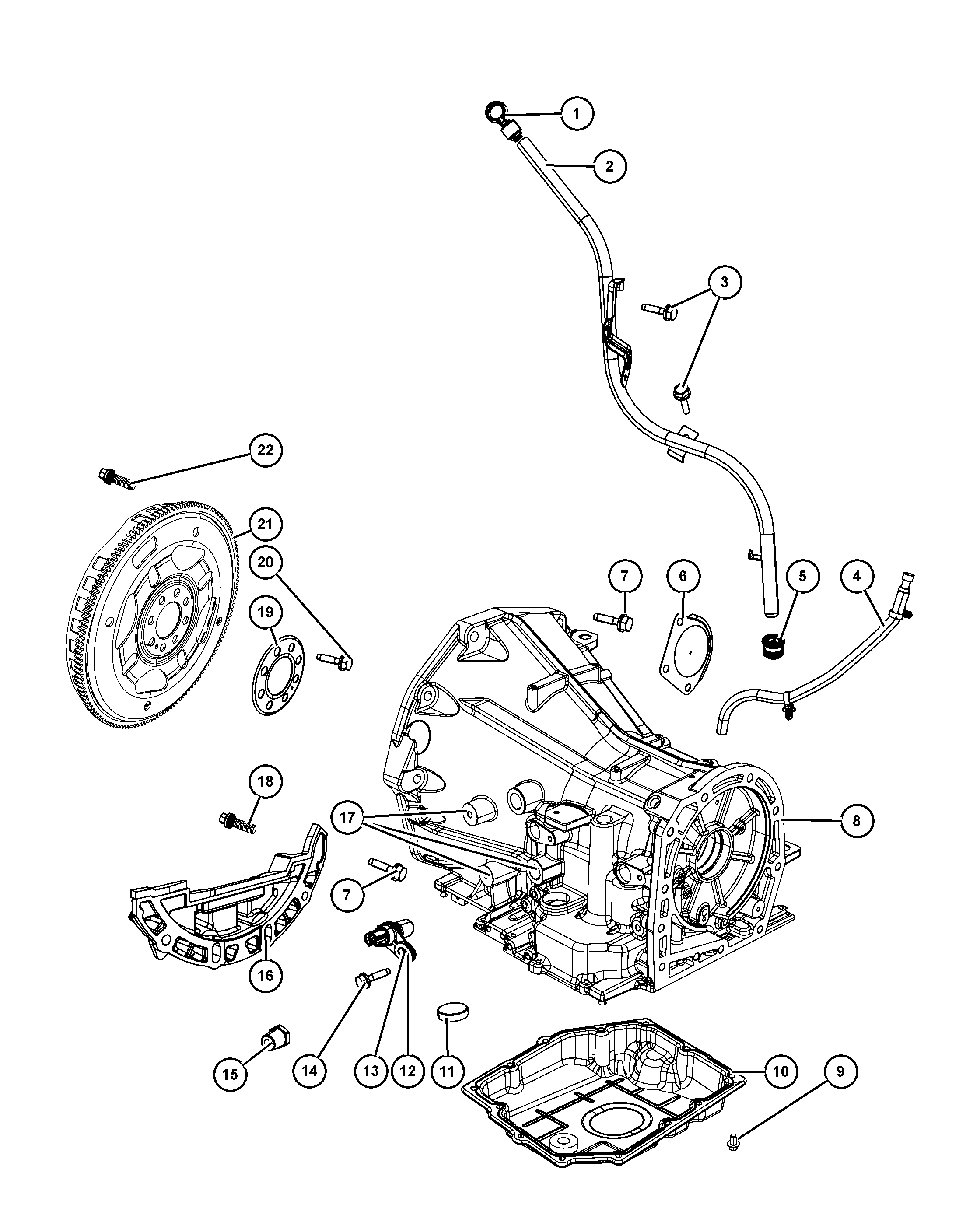 1
2
3
22
21
20
19
7
6
5
4
18
17
8
7
16
15
14
13
12
11
10
9