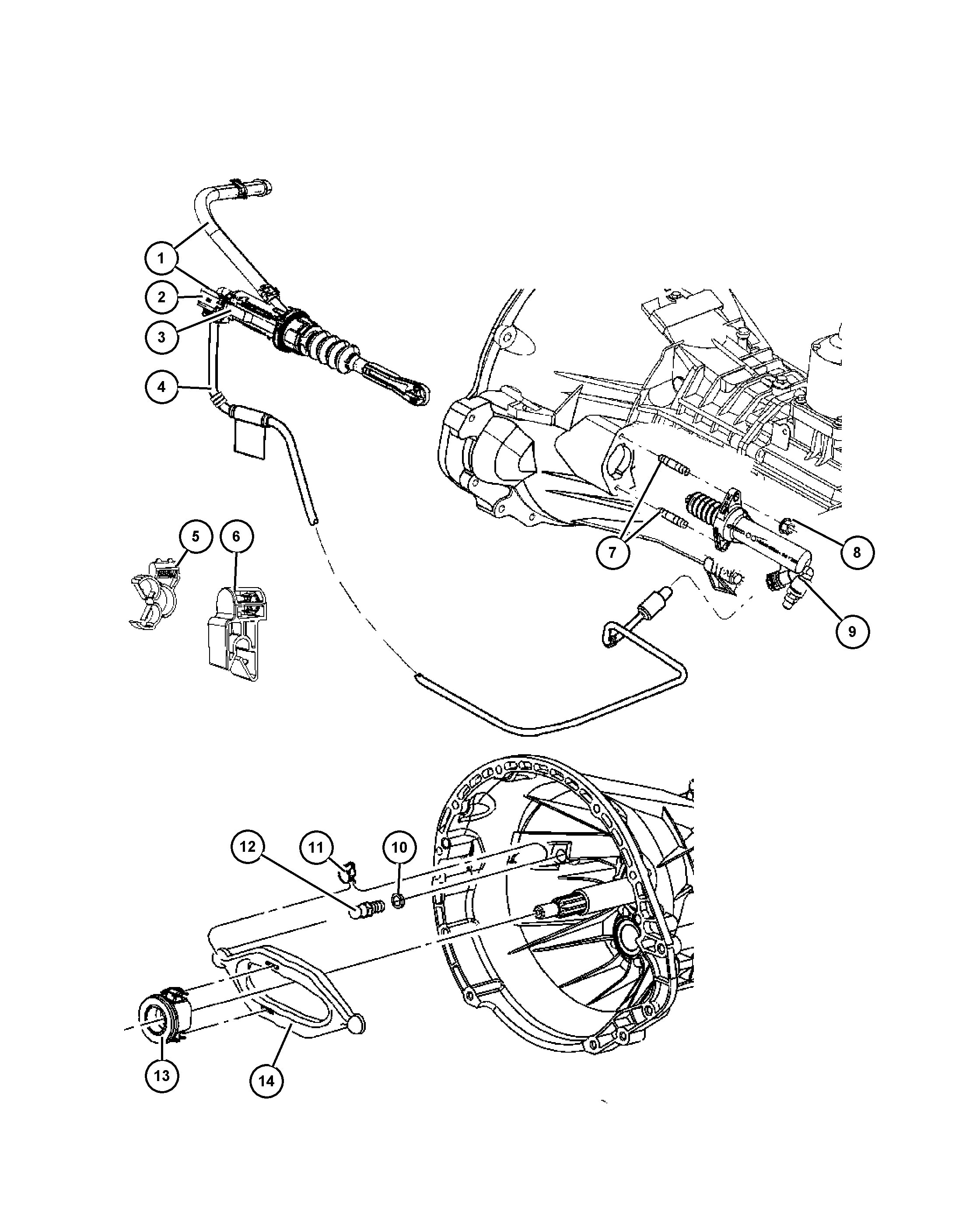 1
2
3
4
5
6
7
8
9
12
11
10
13
14