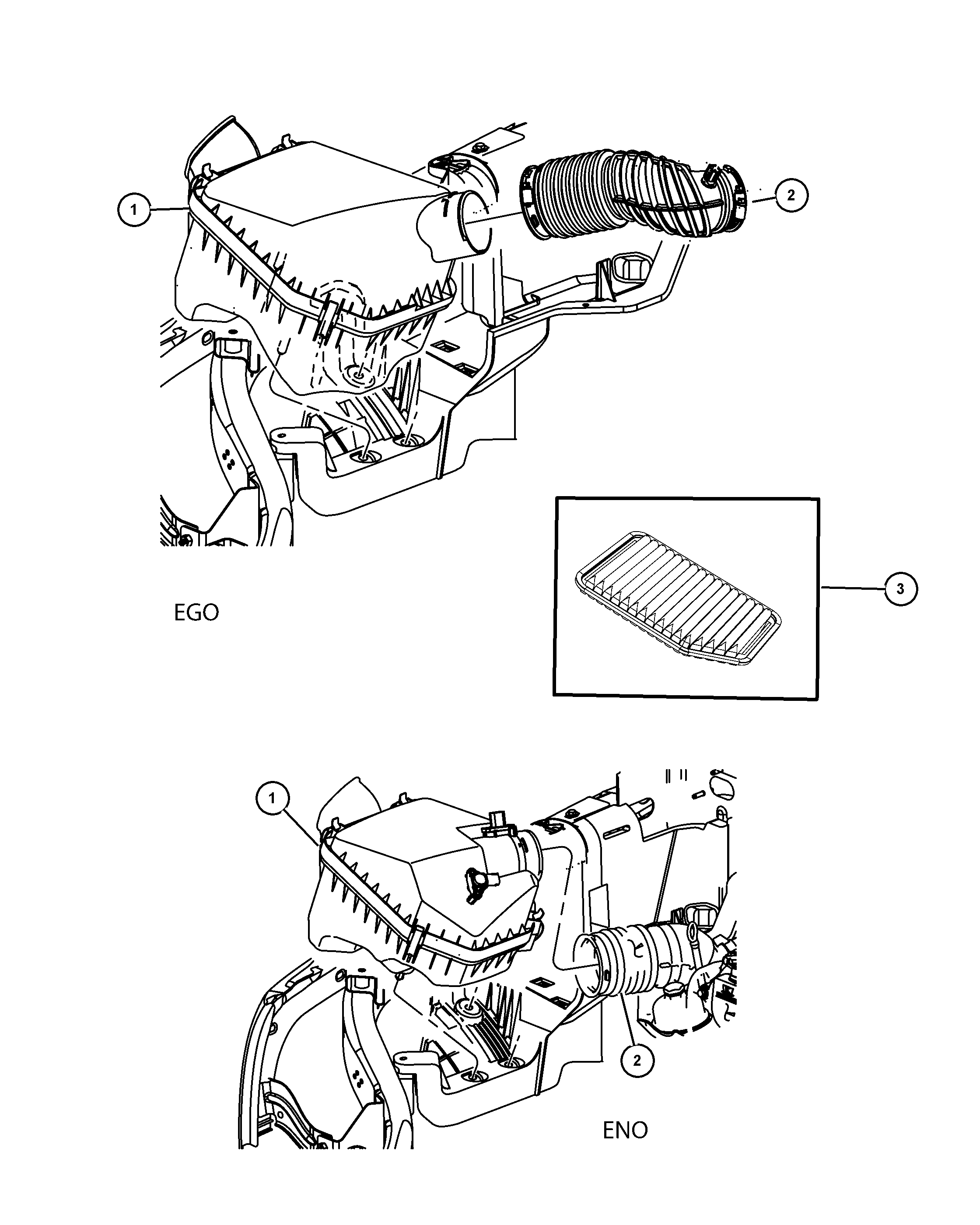 1

2

EGO

3

1

2

ENO