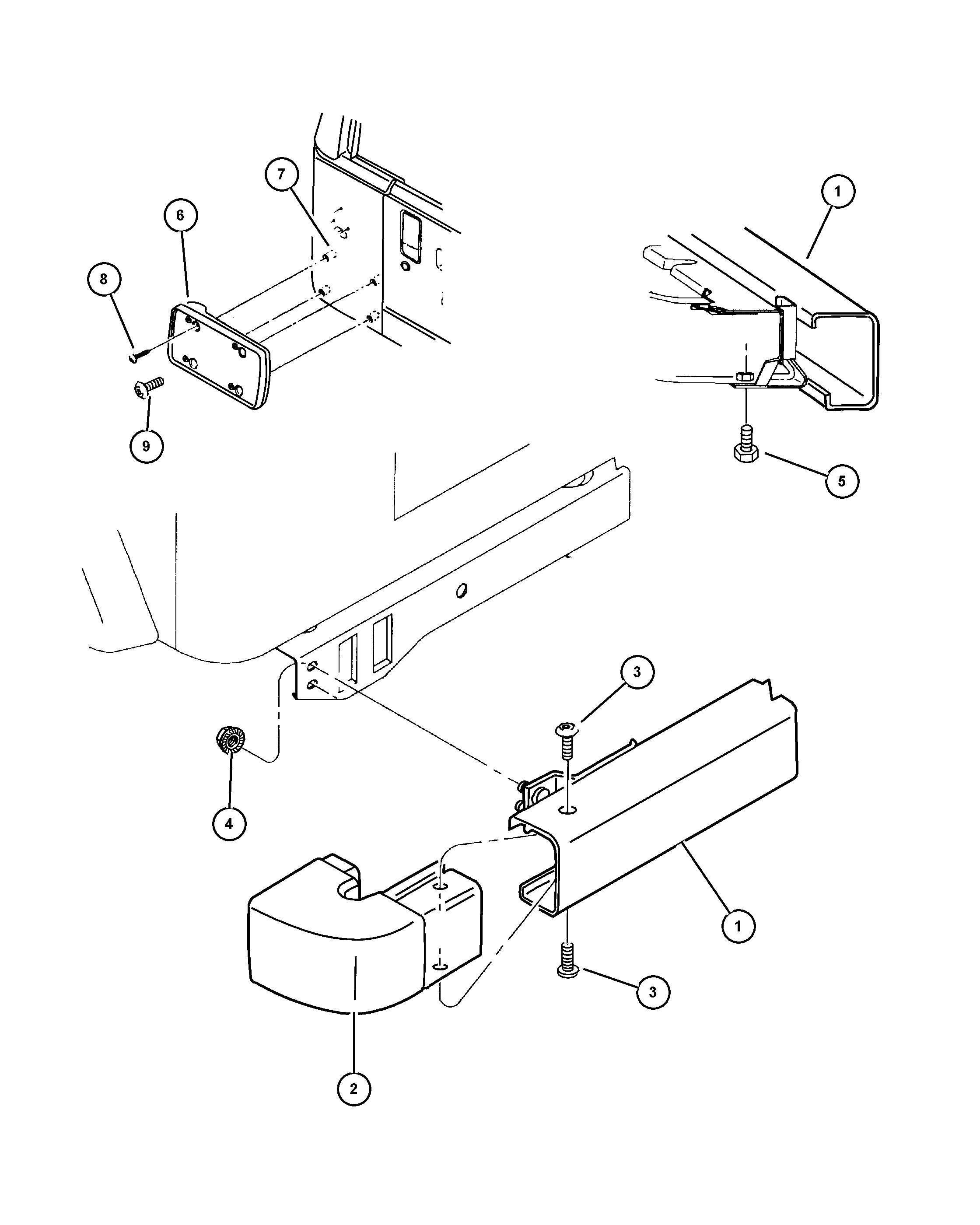 7
6
1
8
9
5
3
4
1
3
2