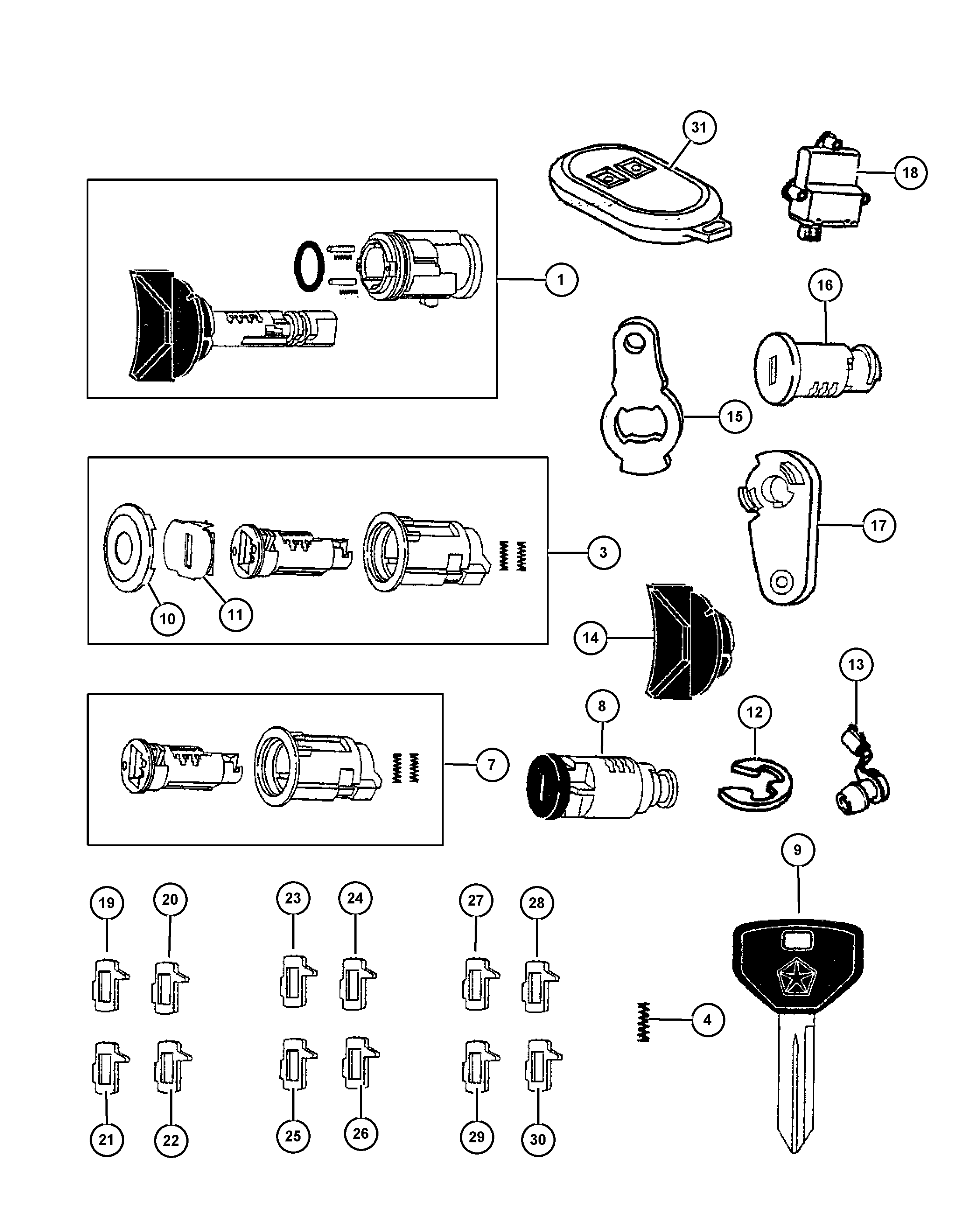 31
18
1
16
15
17
3
10
11
14
13
8
12
7
9
19
20
23
24
27
28
4
21
22
25
26
29
30