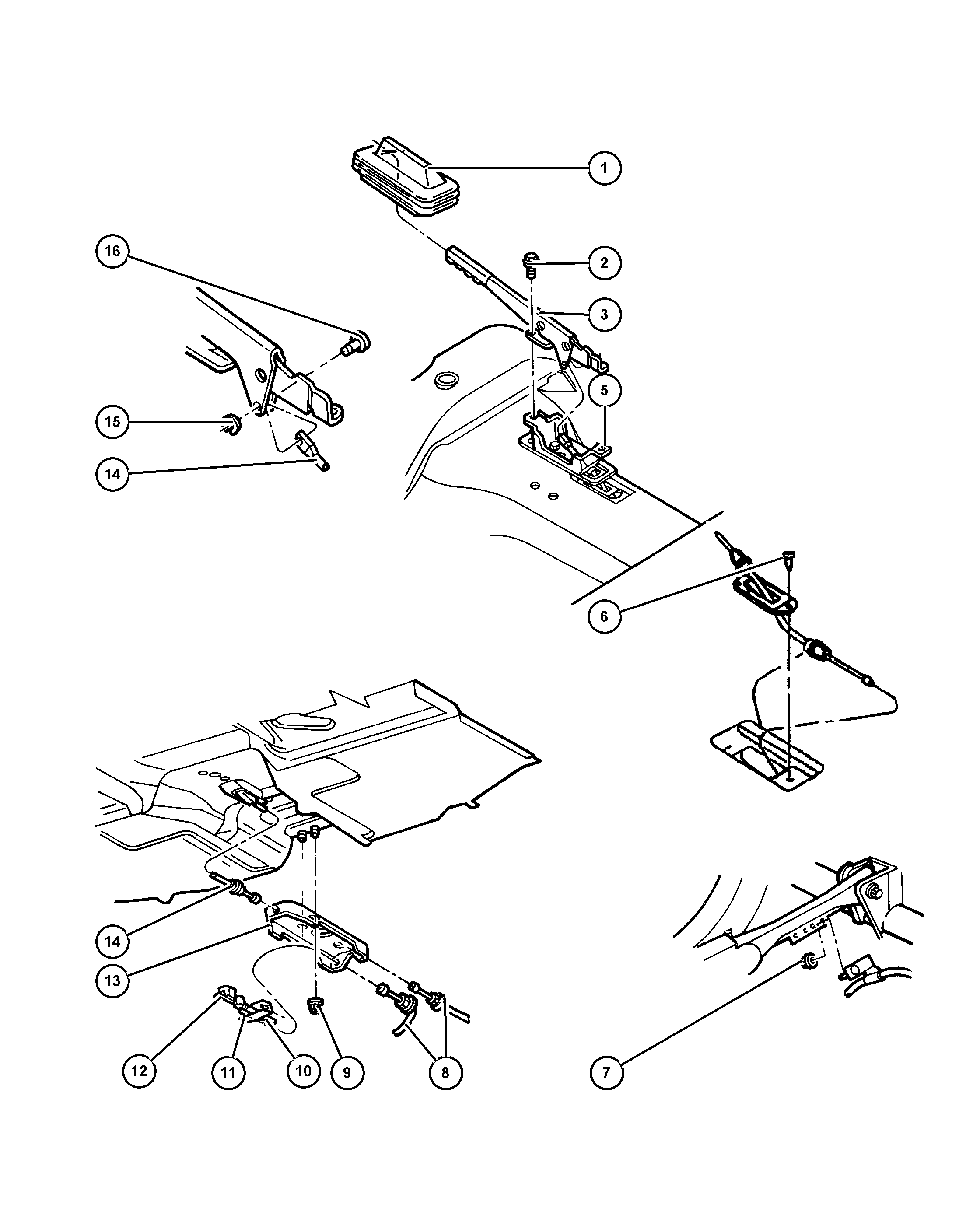 1
16
2
3
5
15
14
6
14
13
12
11
10
9
8
7