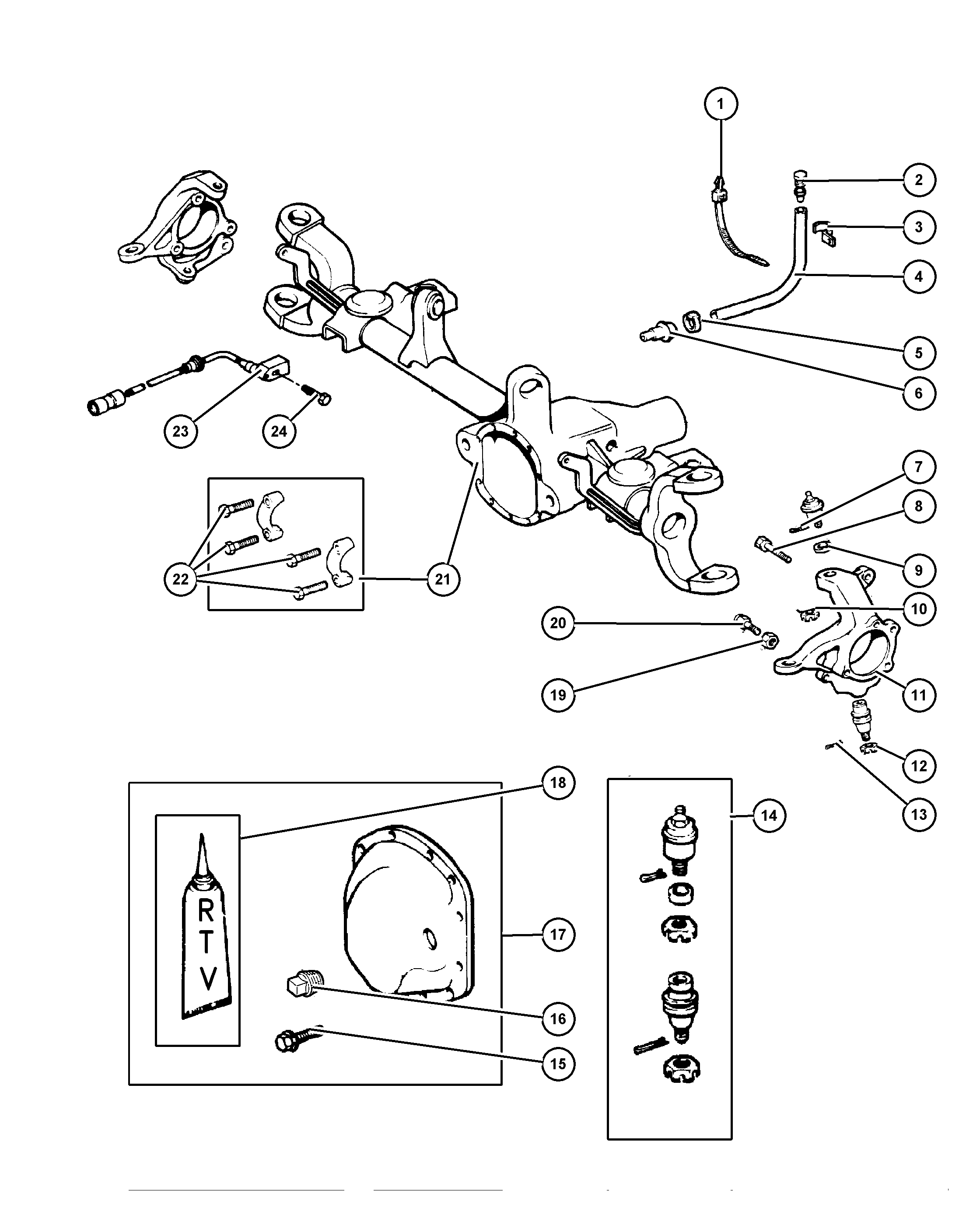 1
2
3
4
5
6
23
24
7
8
9
22
21
10
20
19
11
12
13
18
14
R
T
V
17
16
15