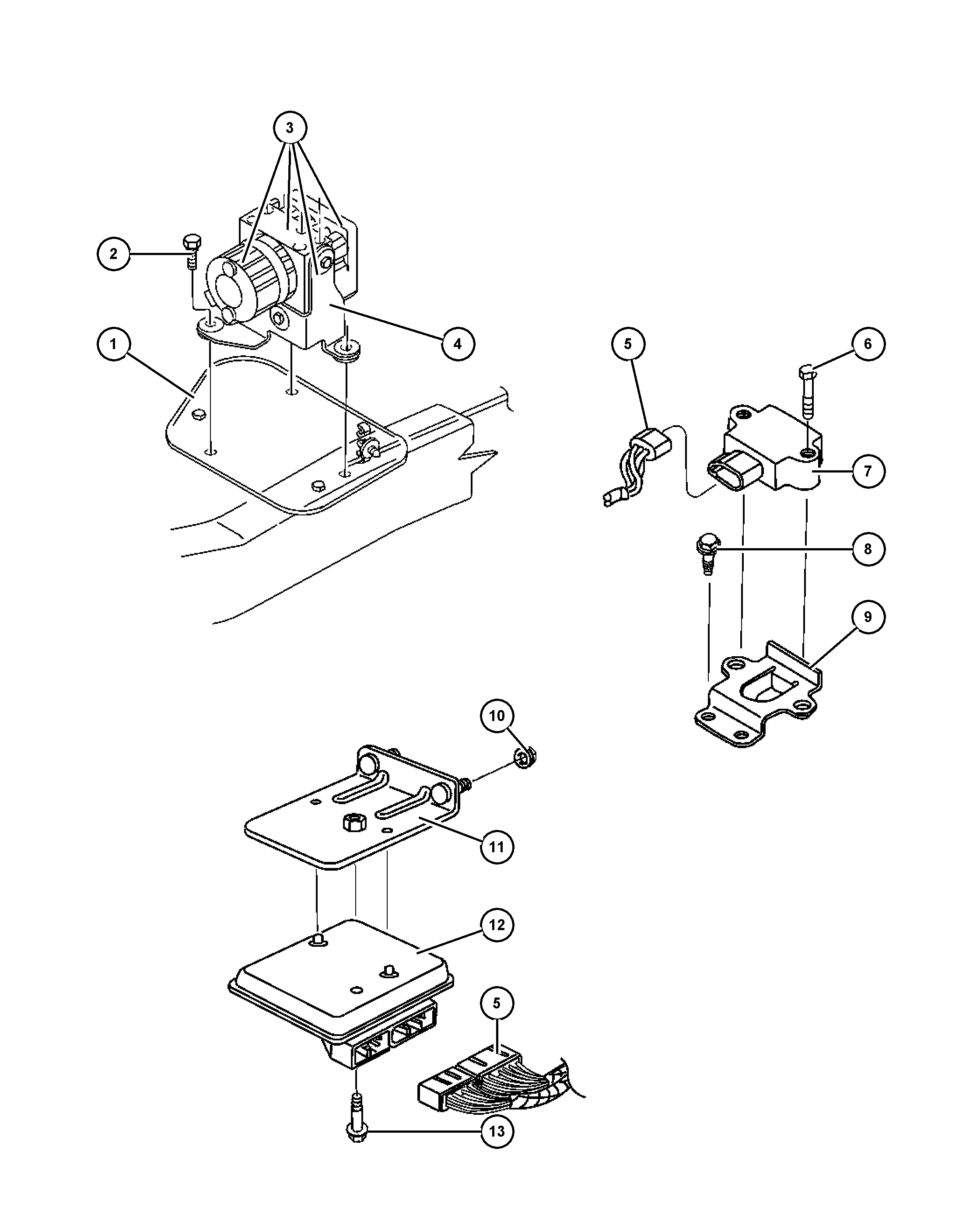 3
2
4
1
5
6
7
8
9
10
11
12
5
13