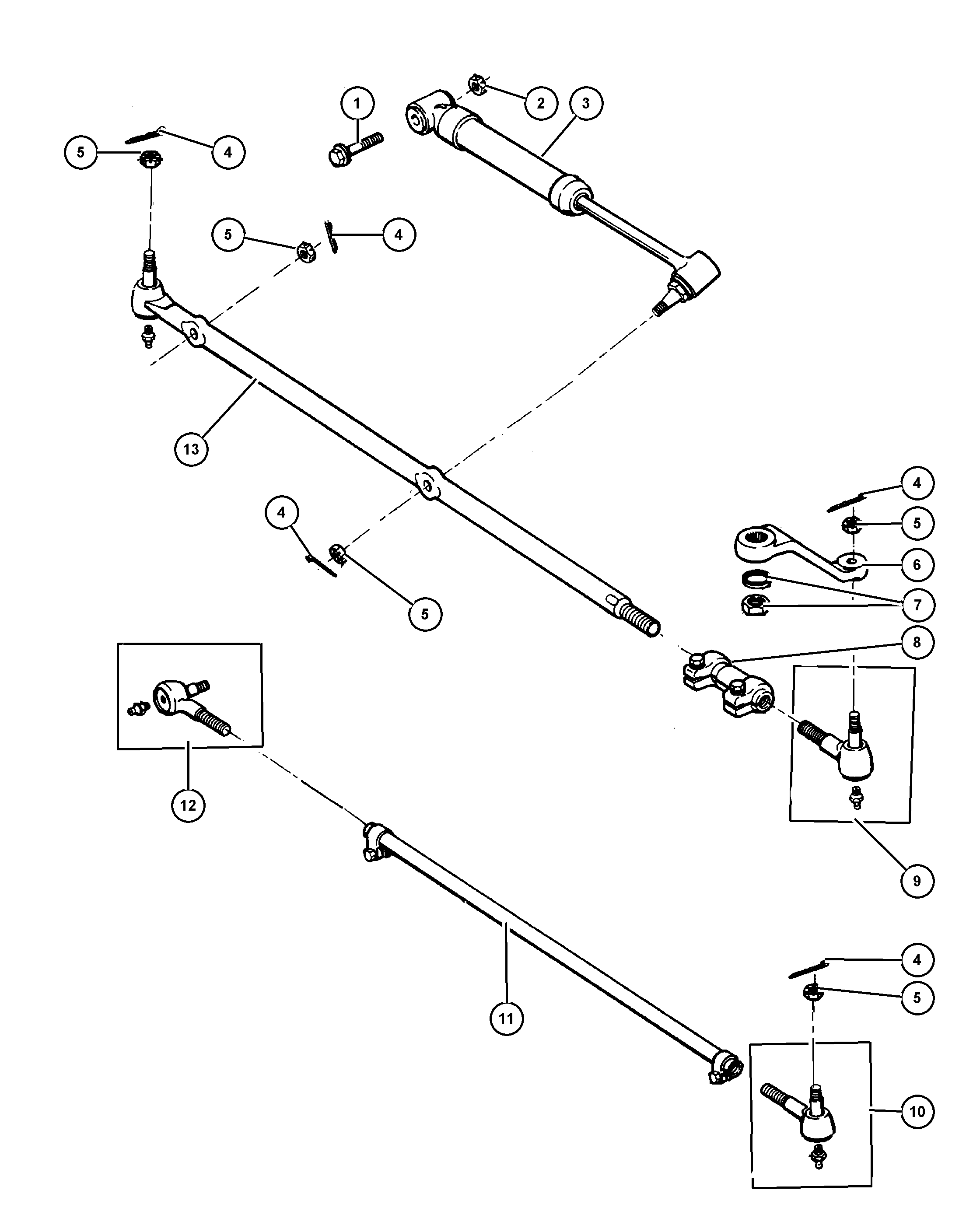 1
2
3
5
4
5
4
13
4
5
4
5
6
7
8
12
9
11
4
5
10