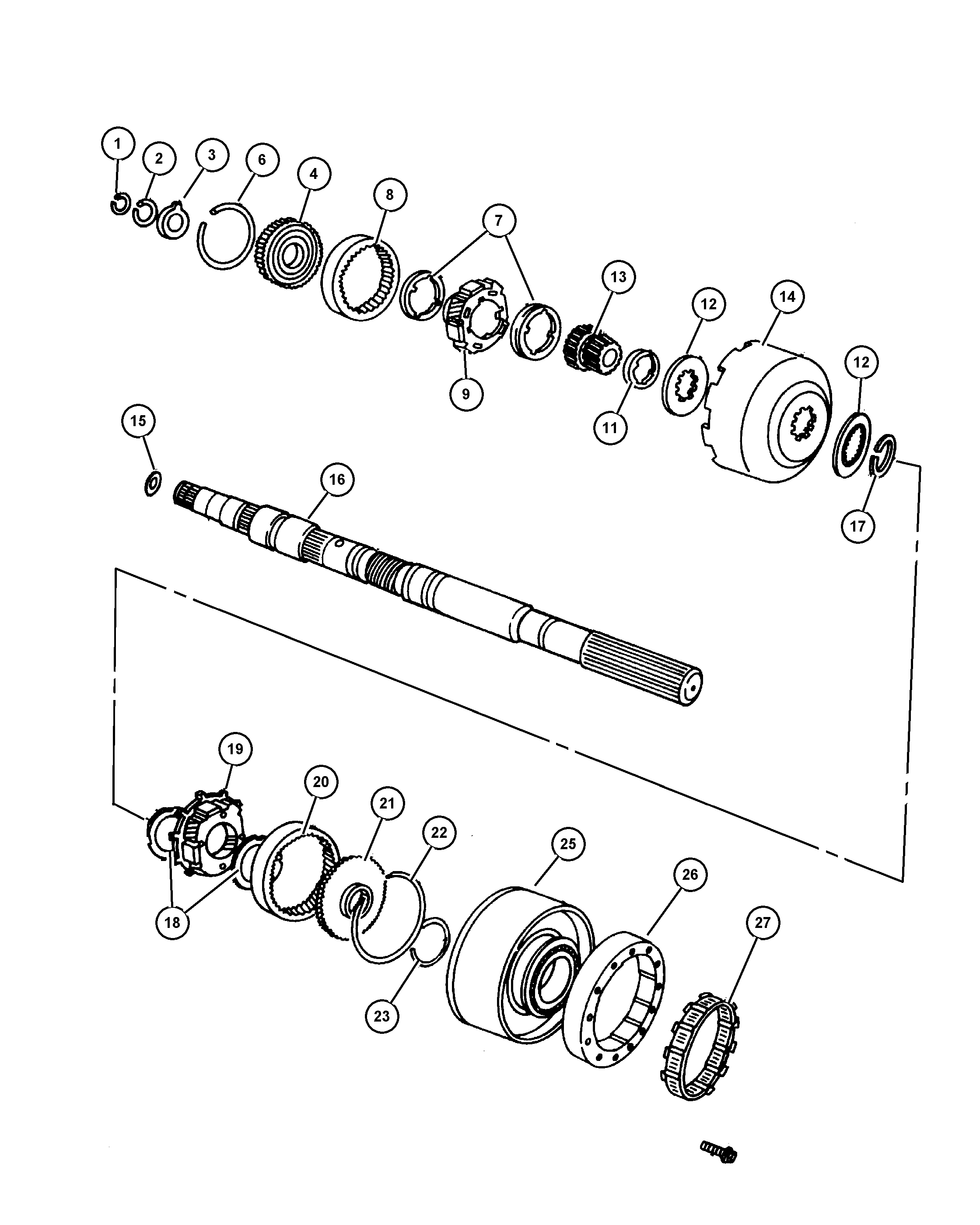 1
2
3
6
4
8
7
13
12
14
12
9
11
15
16
17
19
20
21
22
25
26
27
18
23