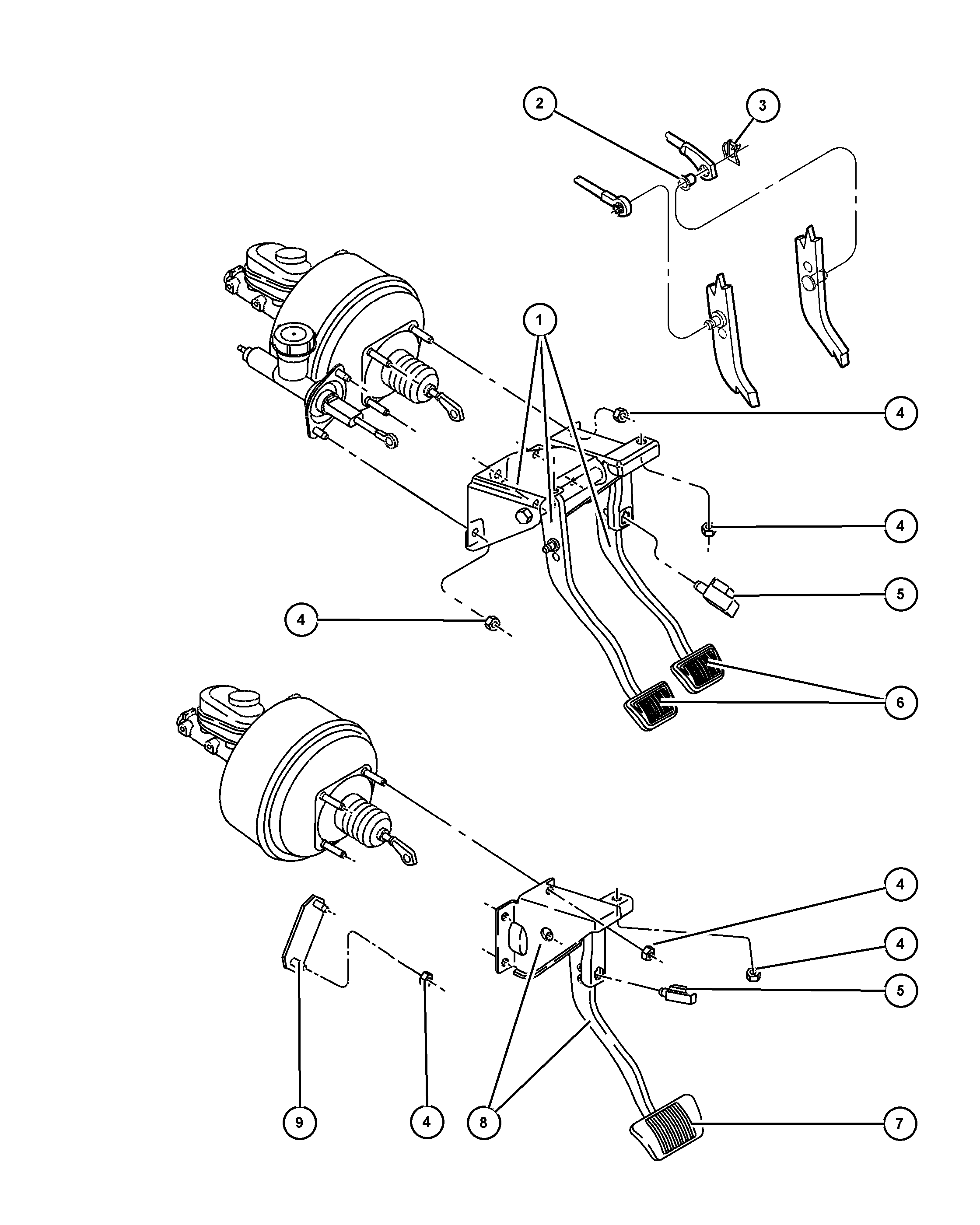 2
3
1
4
4
5
4
6
4
4
5
9
4
8
7