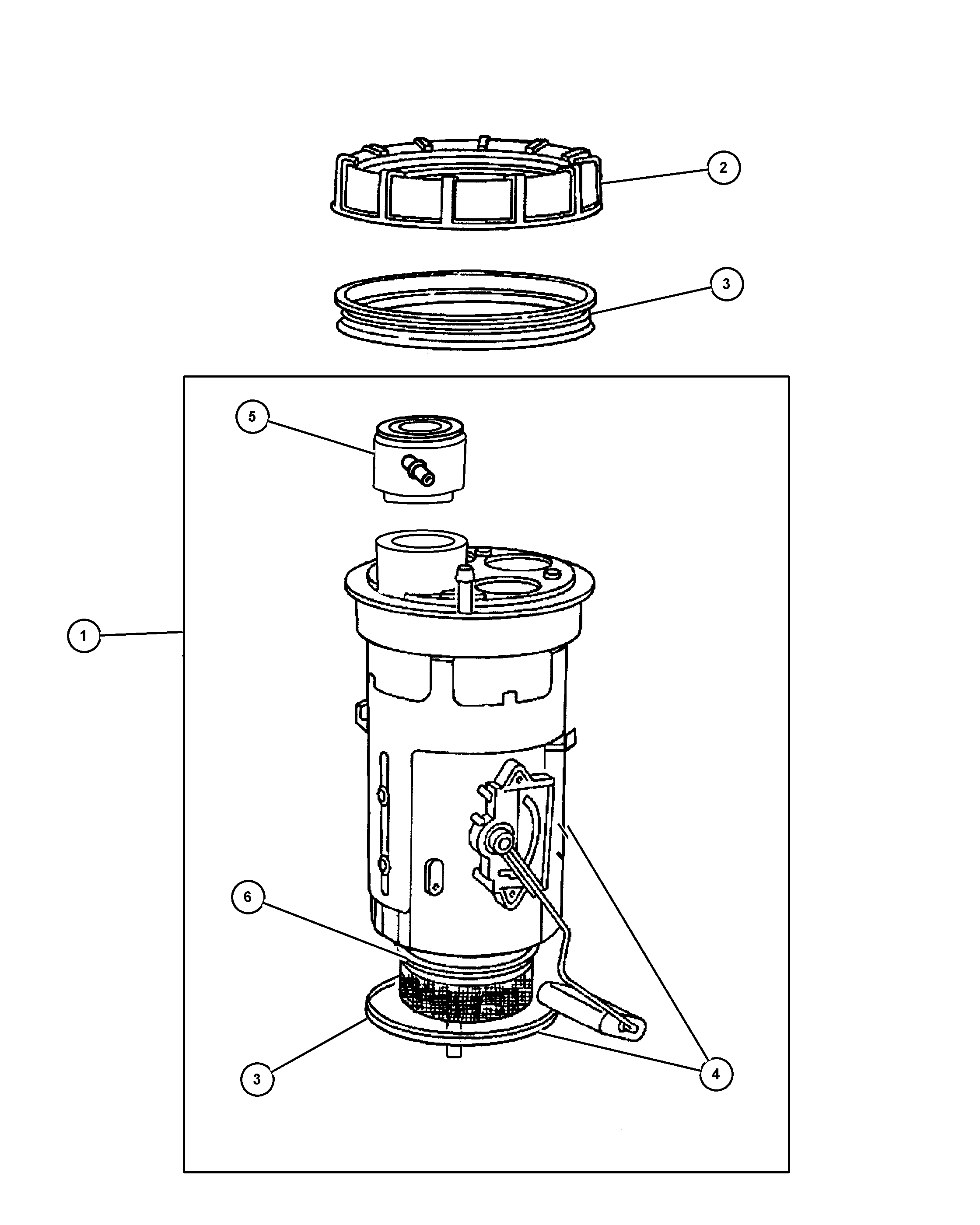 2
3
5
1
6
3
4