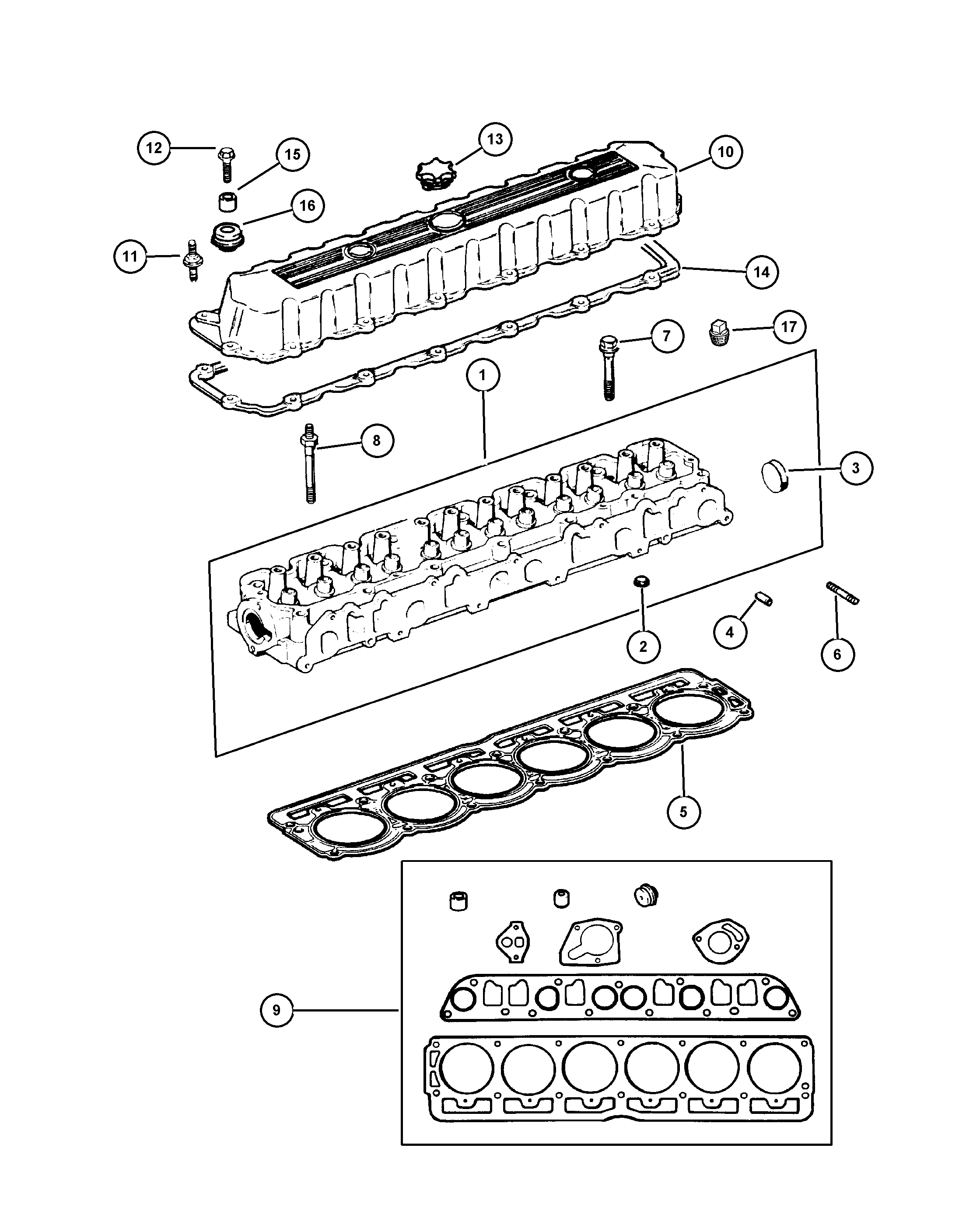 12
15
13
10
16
11
14
7
17
1
8
3
2
4
6
5
9