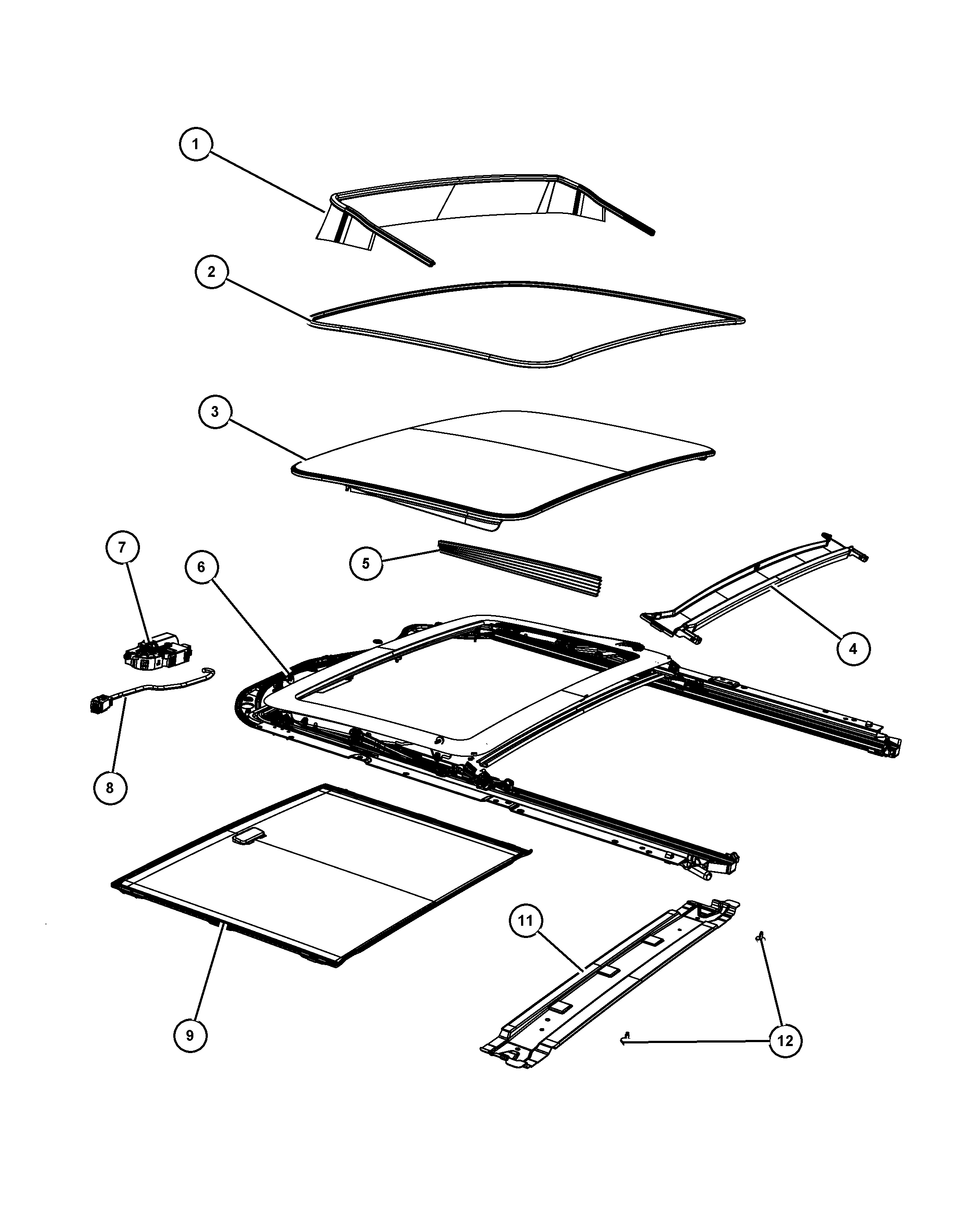 1
2
3
7
6
5
4
8
9
11
12