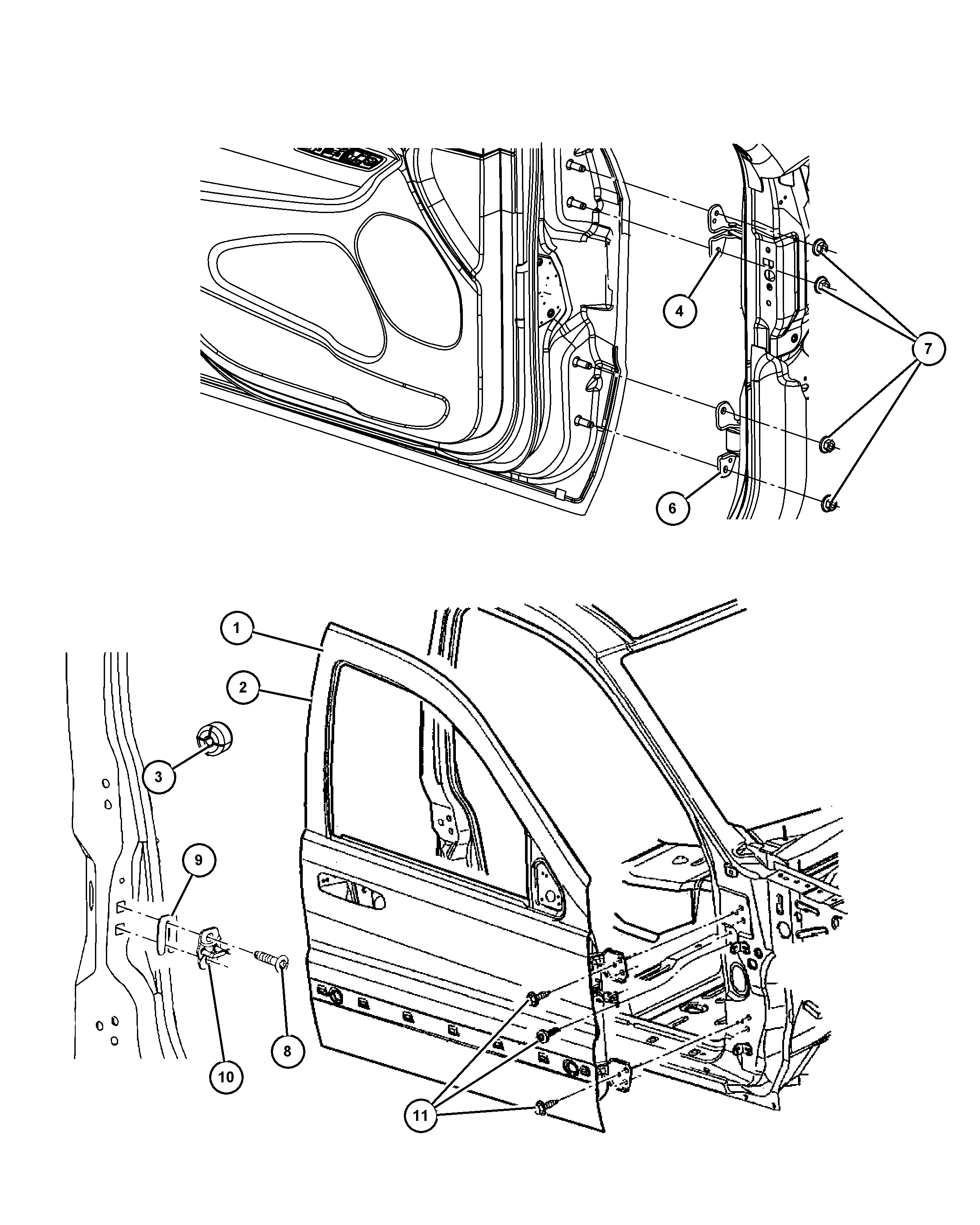 4
7
6
1
2
3
9
10
8
11