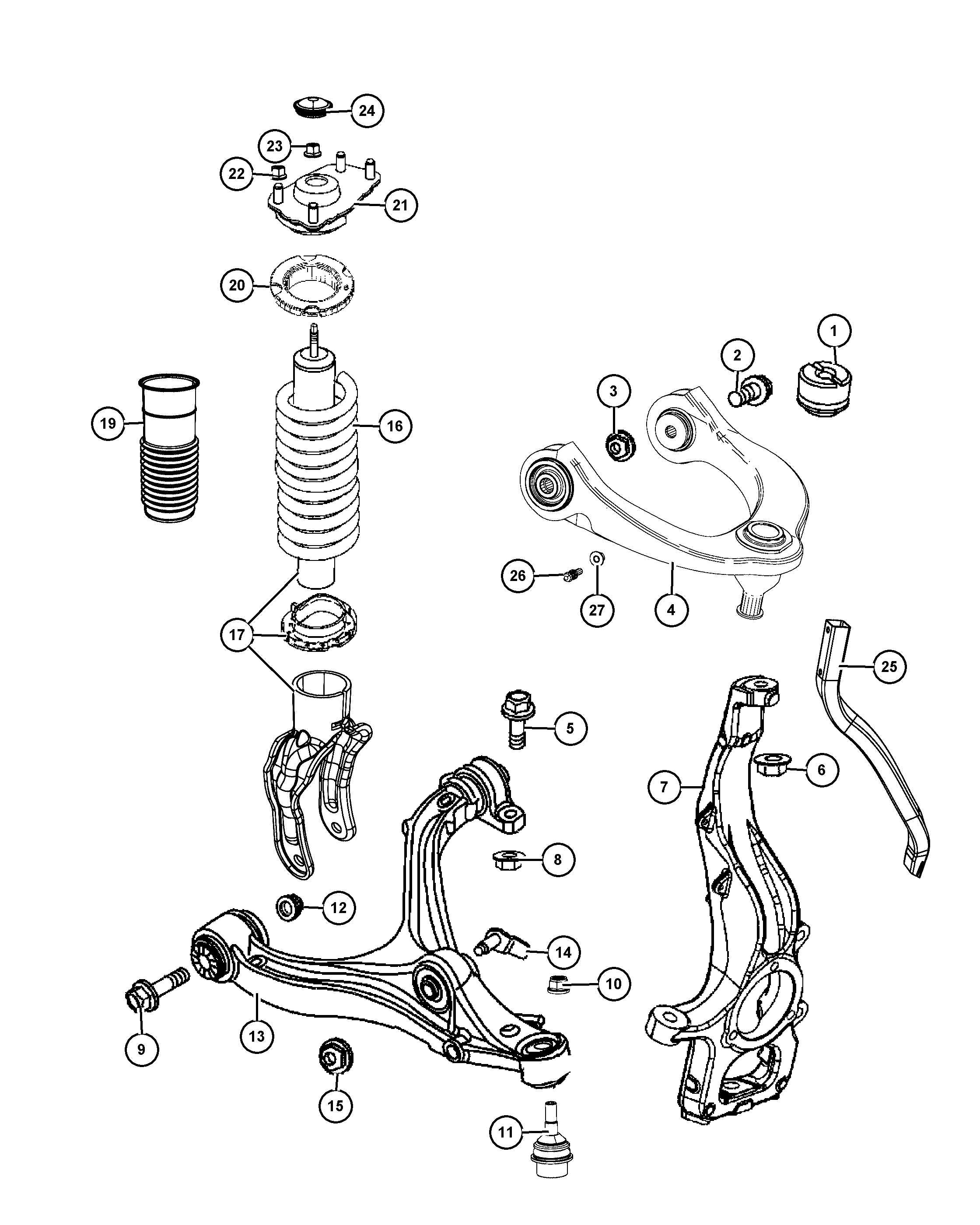 24
23
22
21
20
1
2
3
19
16
26
27
4
17
25
5
6
7
8
12
14
10
9
13
15
11