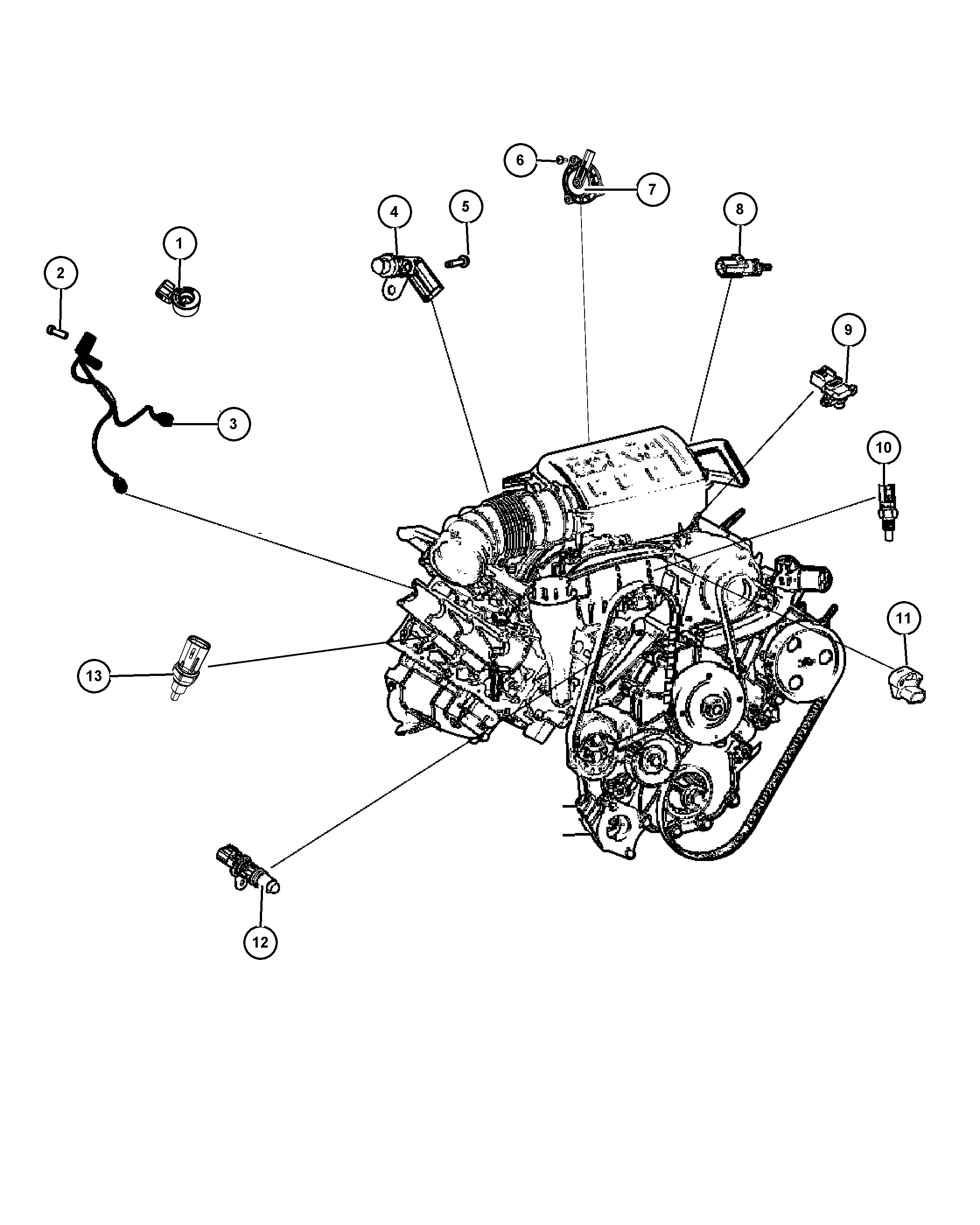 6
7
4
5
8
1
2
9
3
10
11
13
12