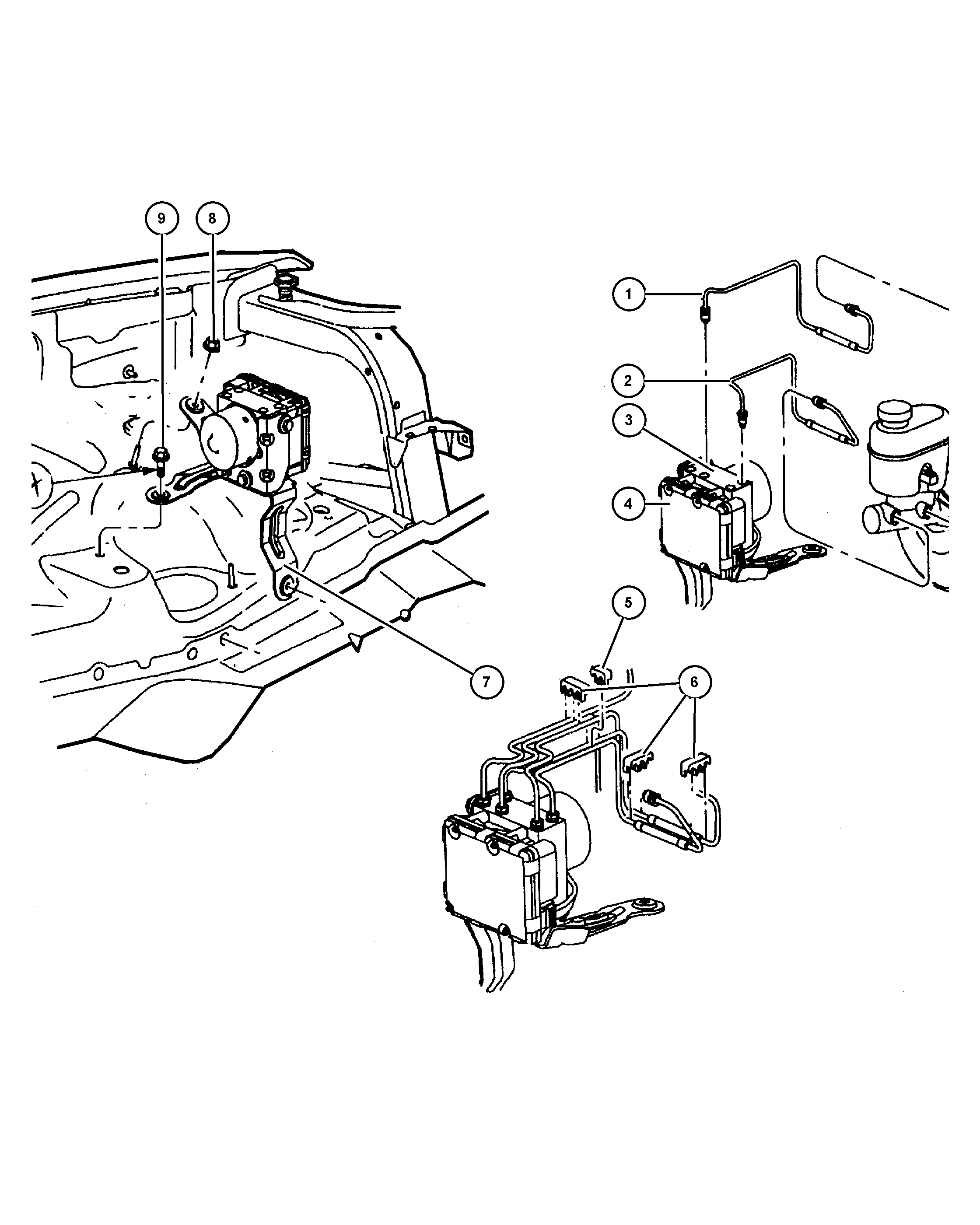 9
8
1
2
3
4
5
6
7