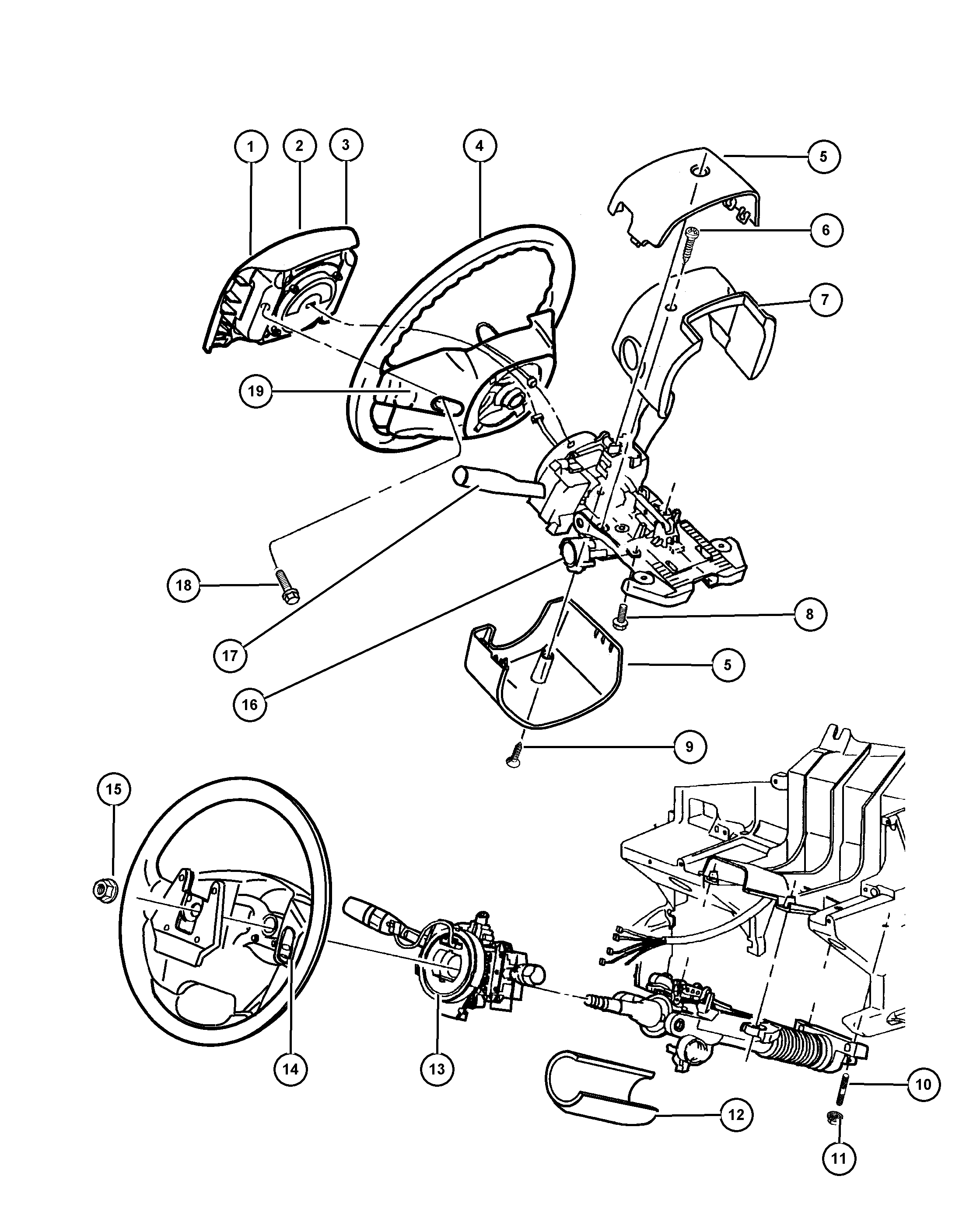 1
2
3
4
5
6
7
19
18
17
16
8
5
9
15
14
13
12
10
11