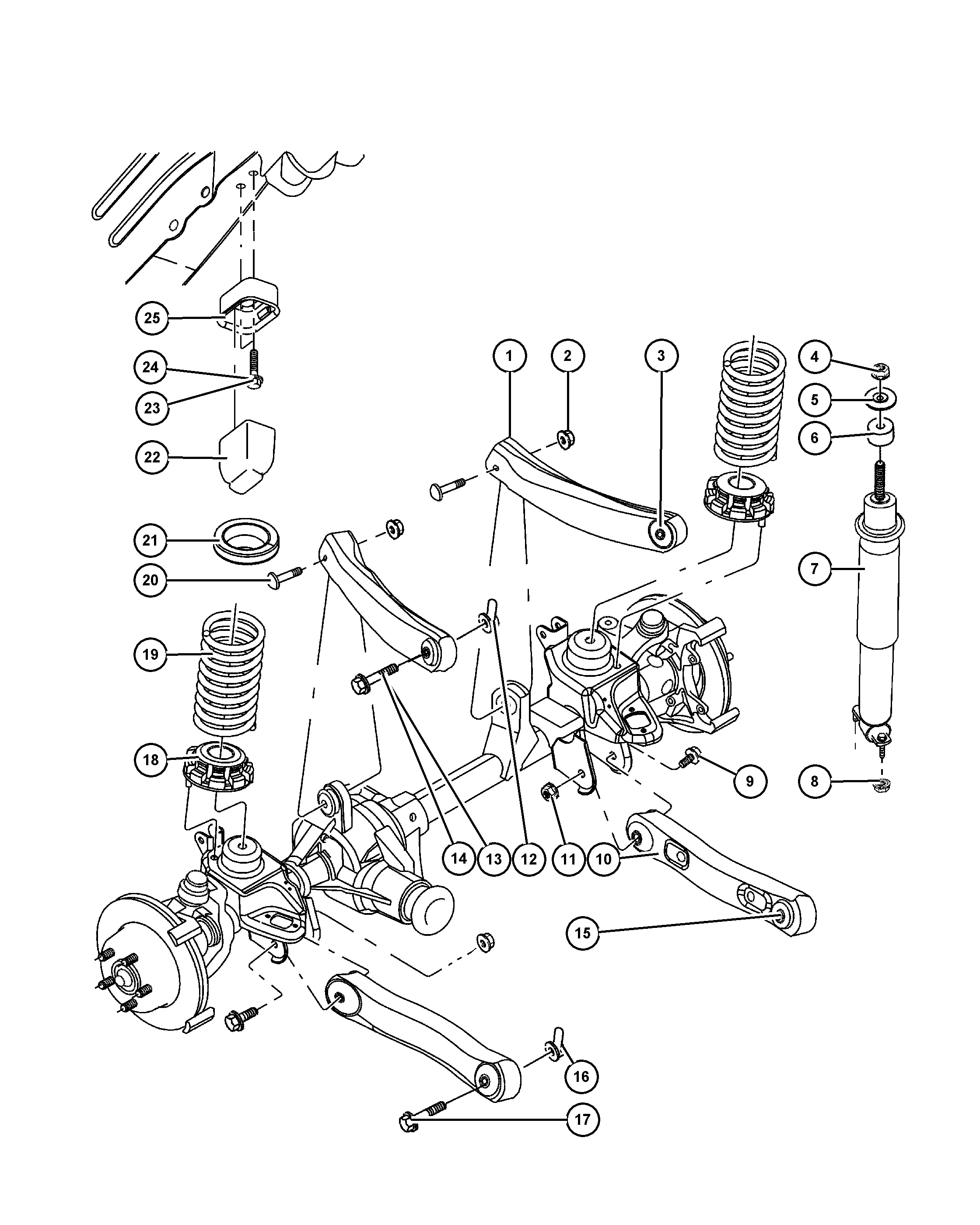 25
24
23
22
21
20
19
18
1
2
3
4
5
6
7
8
9
14
13
12
11
10
15
16
17