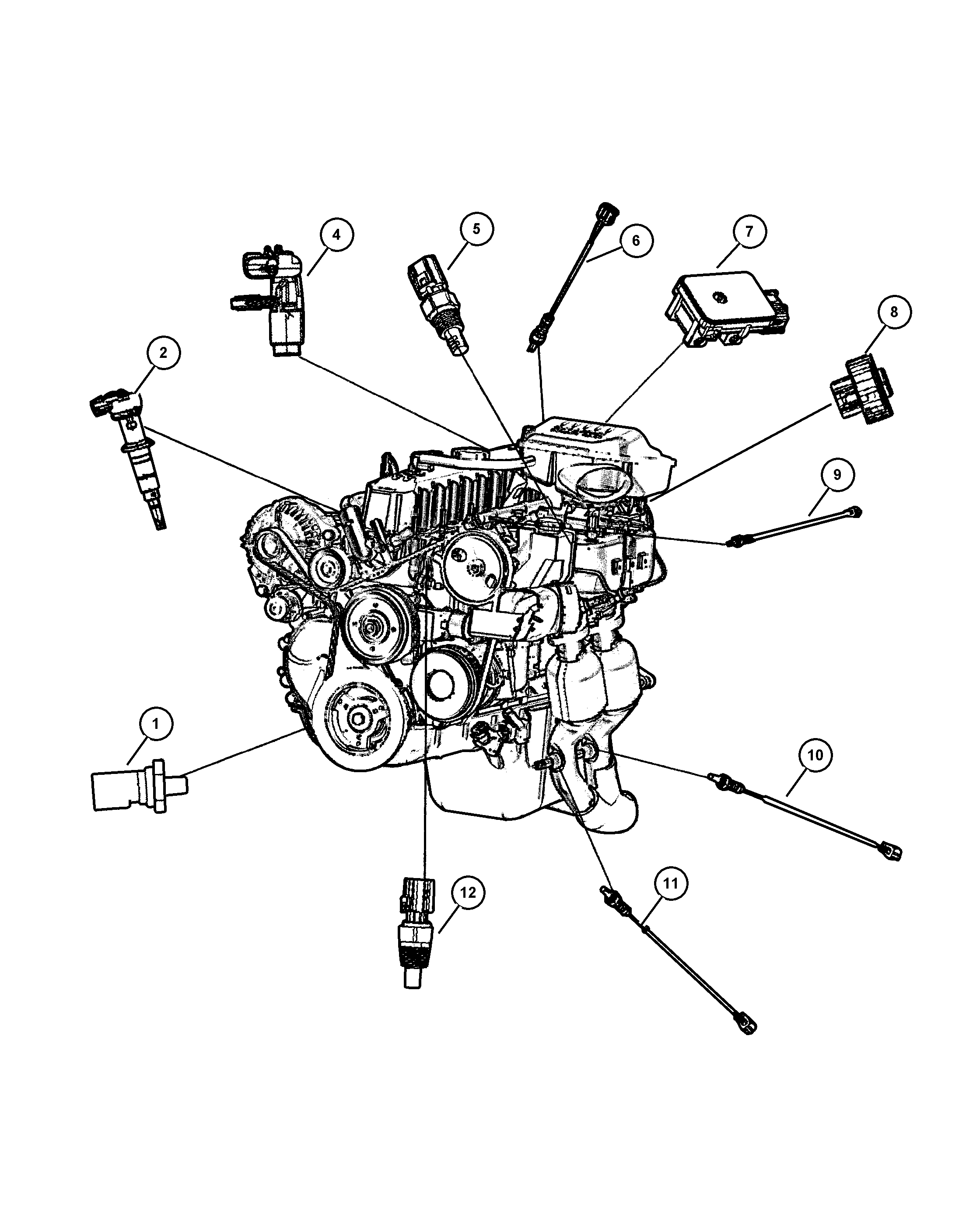 4
5
6
7
8
2
9
1
10
12
11