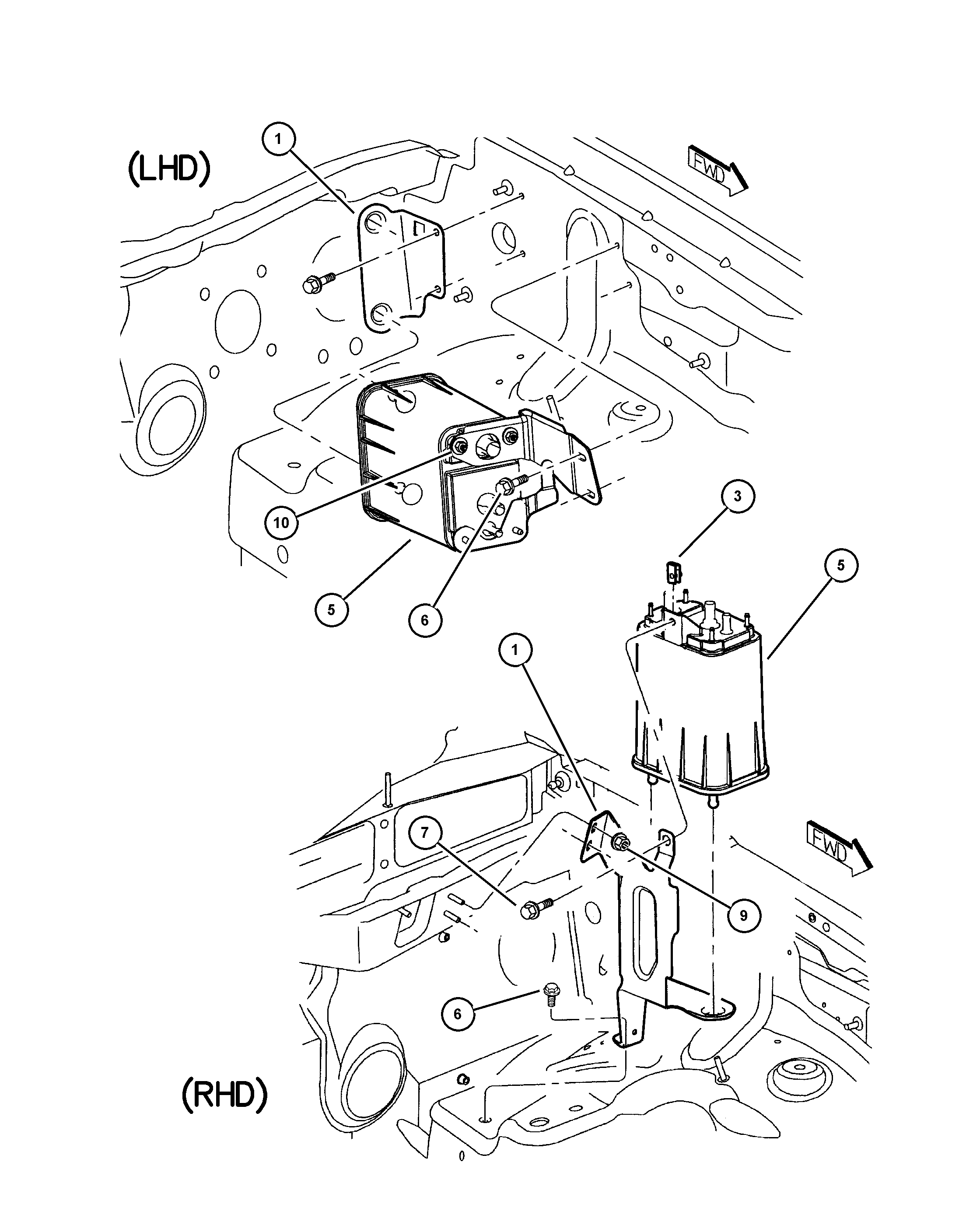 (LHD)

1

FWD

10

5

6

3

5

1

7

9

FWD

6

(RHD)