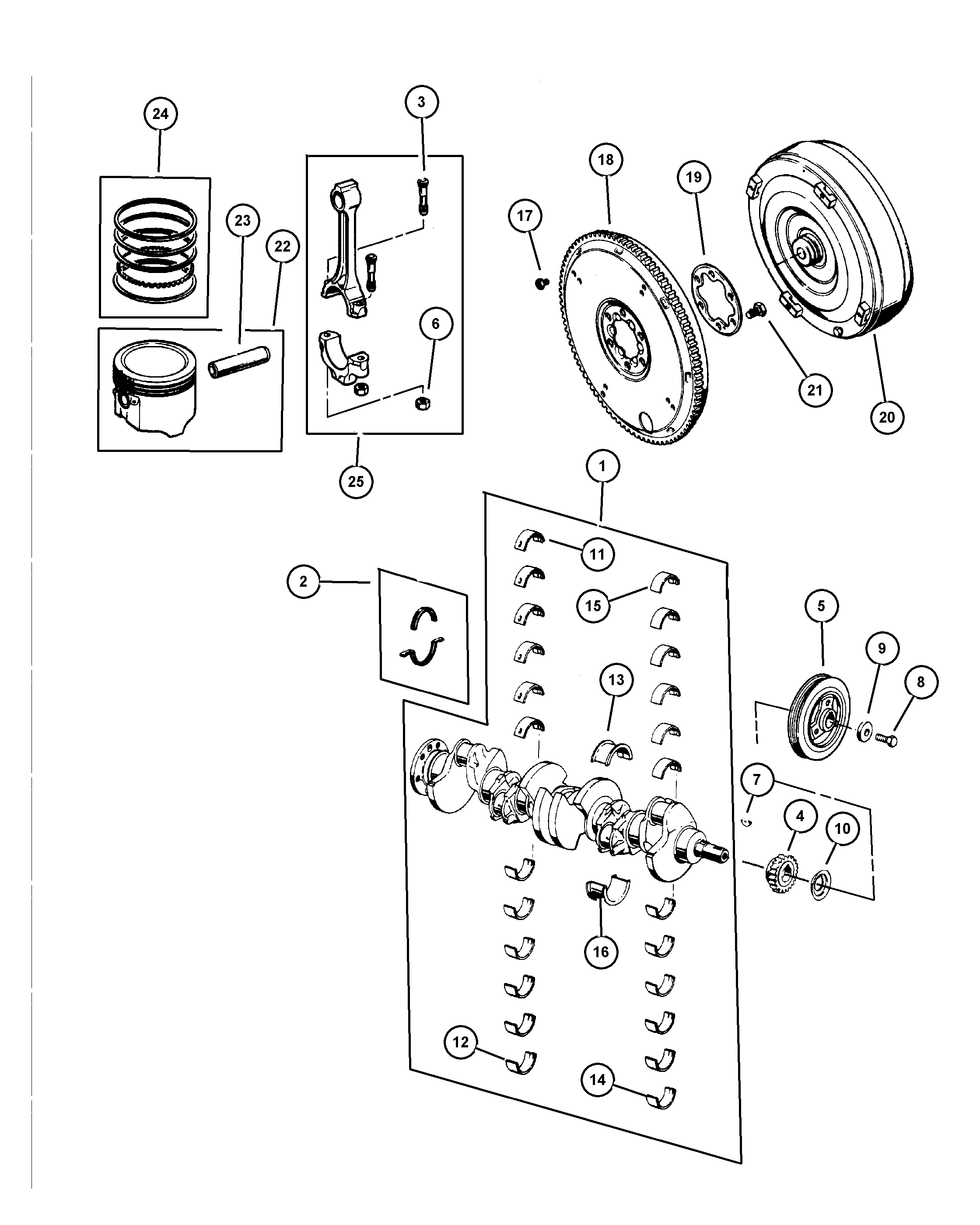 24
3
23
22
18
19
17
6
21
20
25
1
11
2
15
5
9
8
13
7
4
10
16
12
14