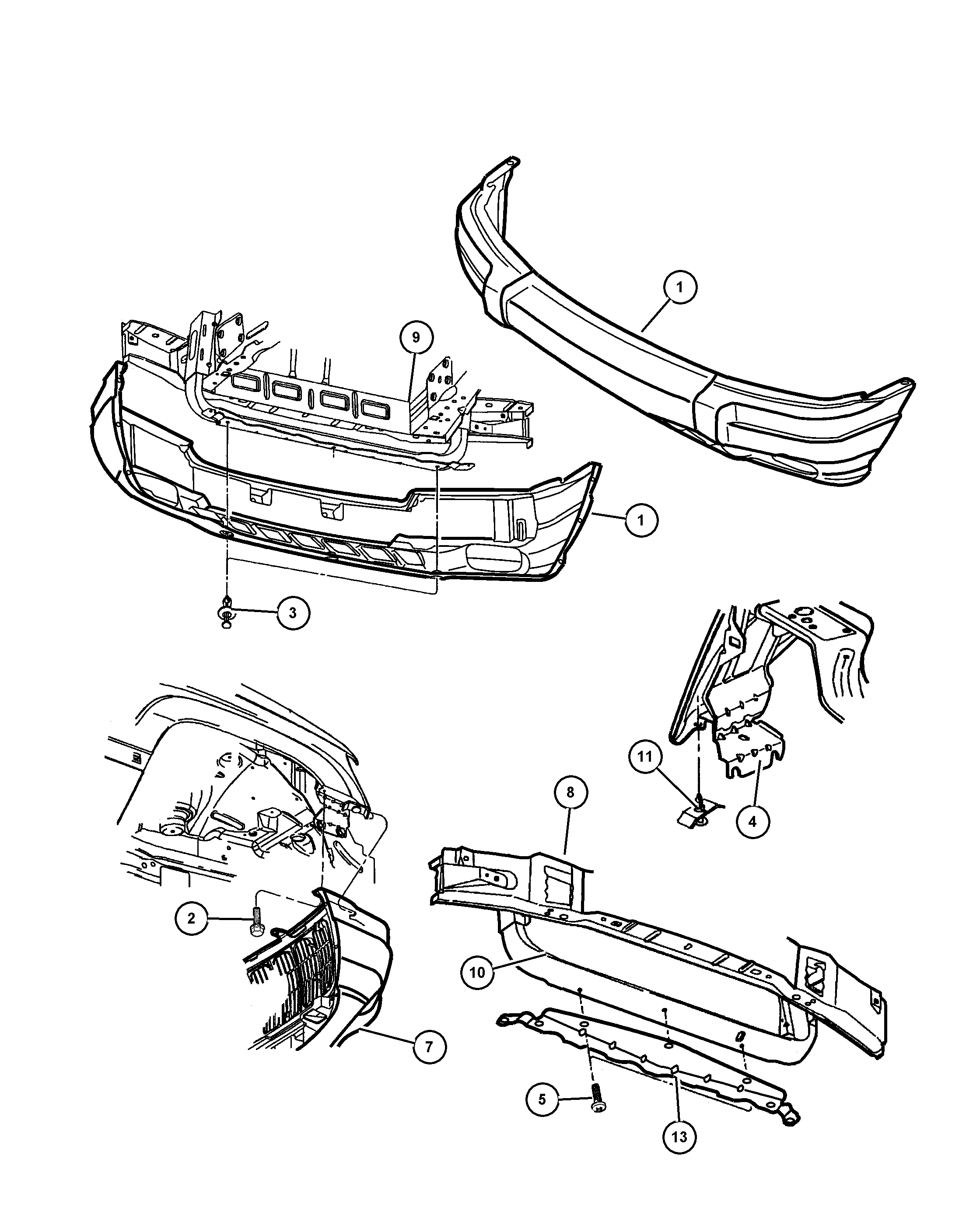 1
9
1
3
11
4
8
2
10
7
5
13