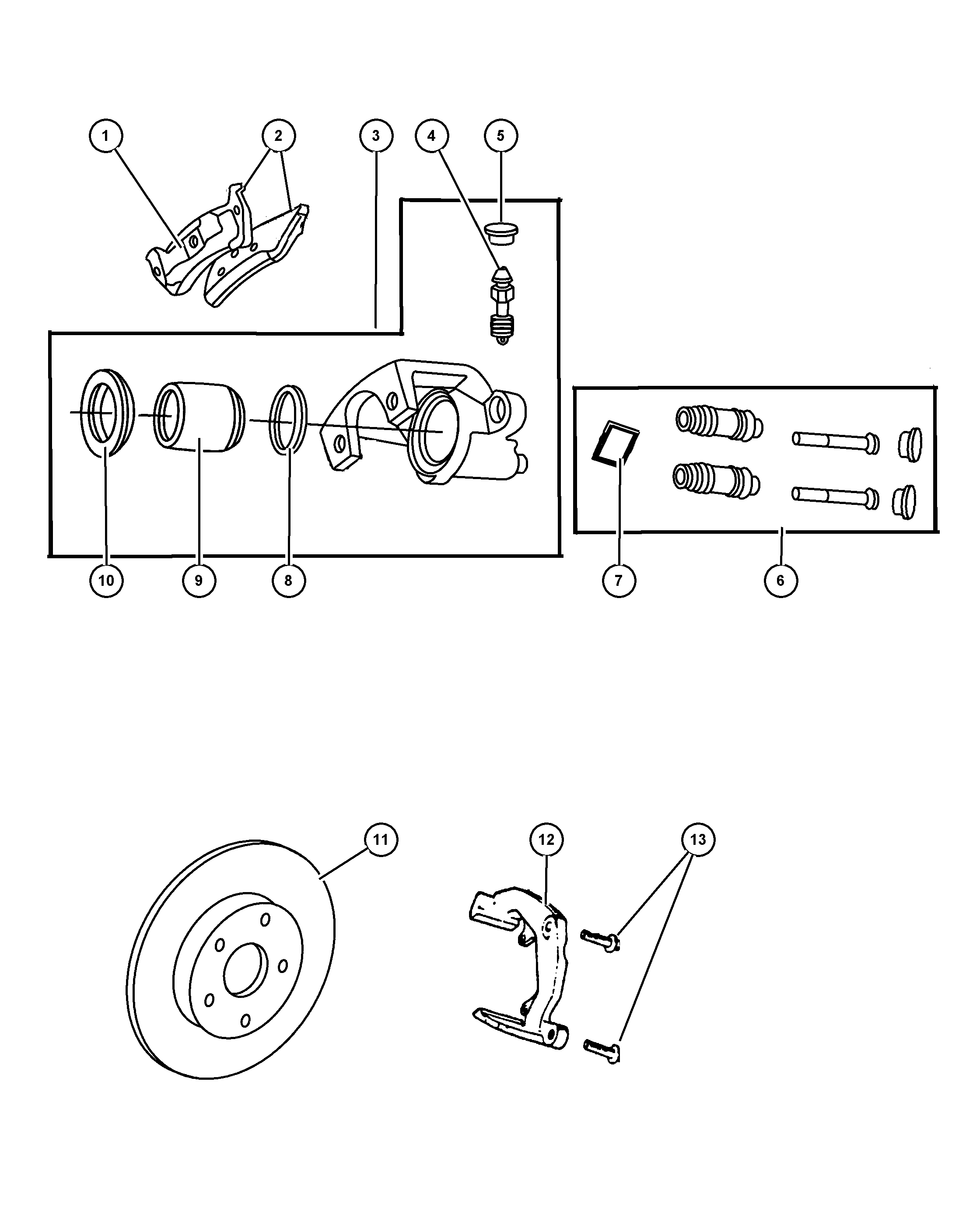 1
2
3
4
5
10
9
8
7
6
11
12
13