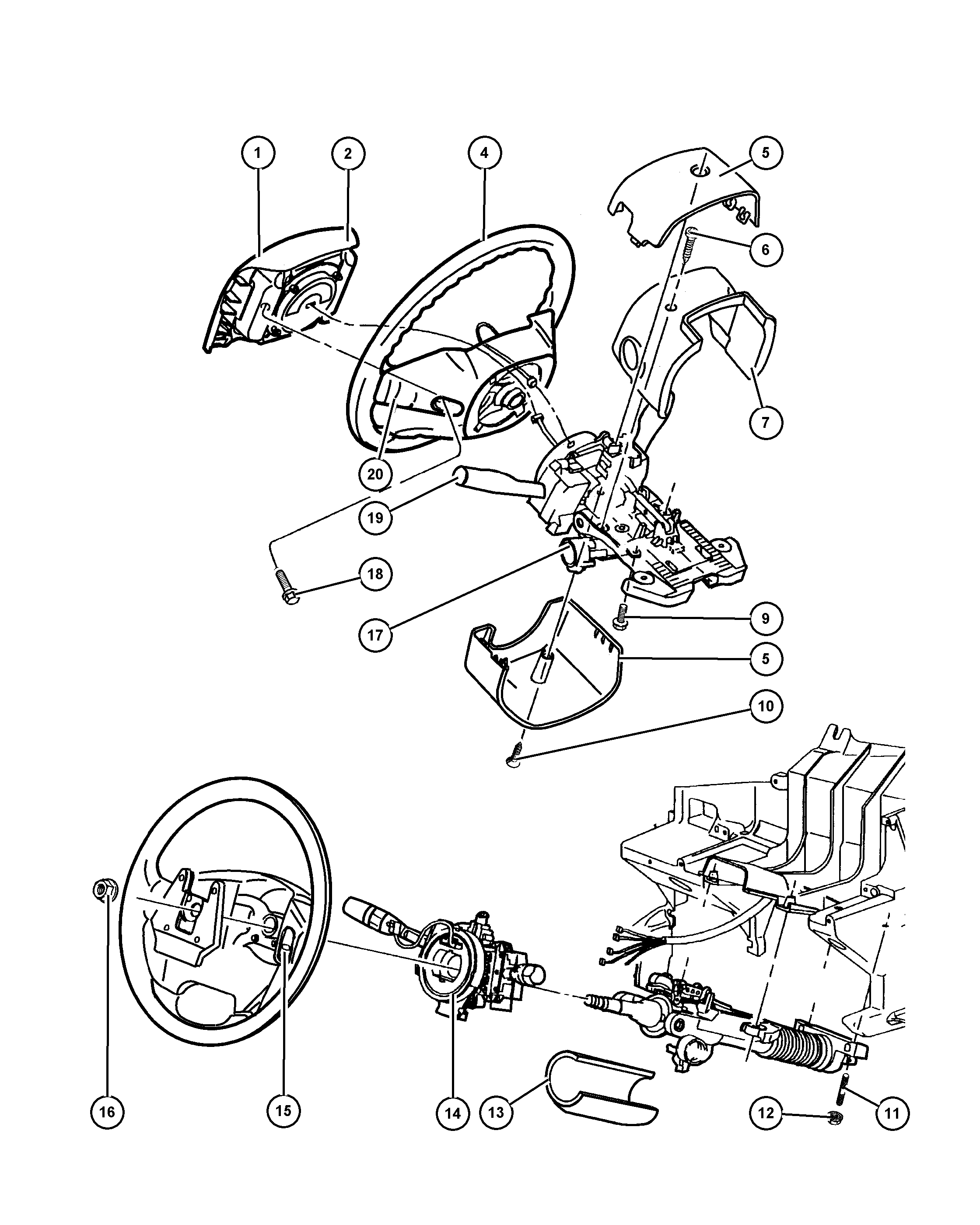 1
2
4
5
6
7
20
19
18
17
9
5
10
16
15
14
13
12
11