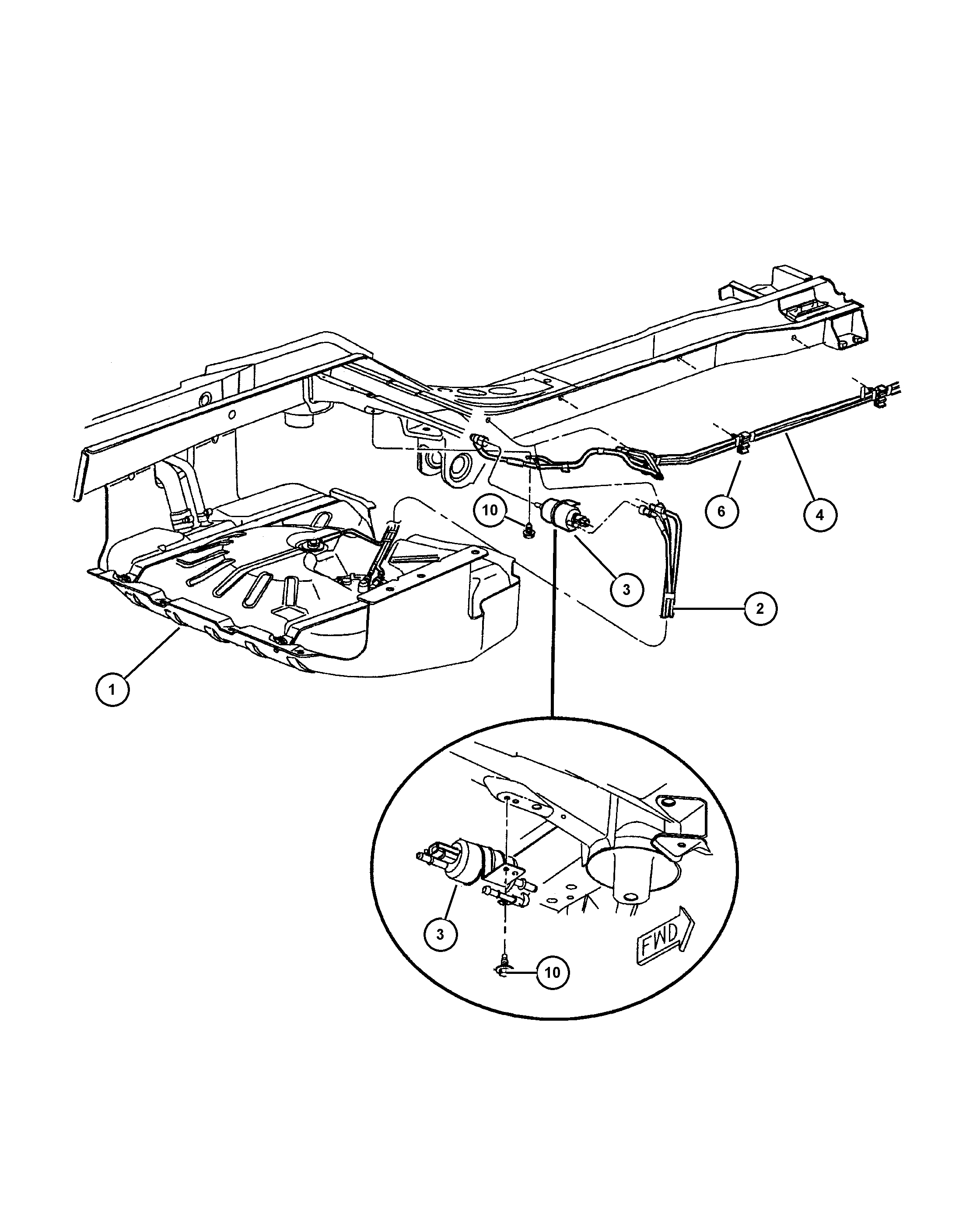 10
6
4
3
2
1
3
FWD
10