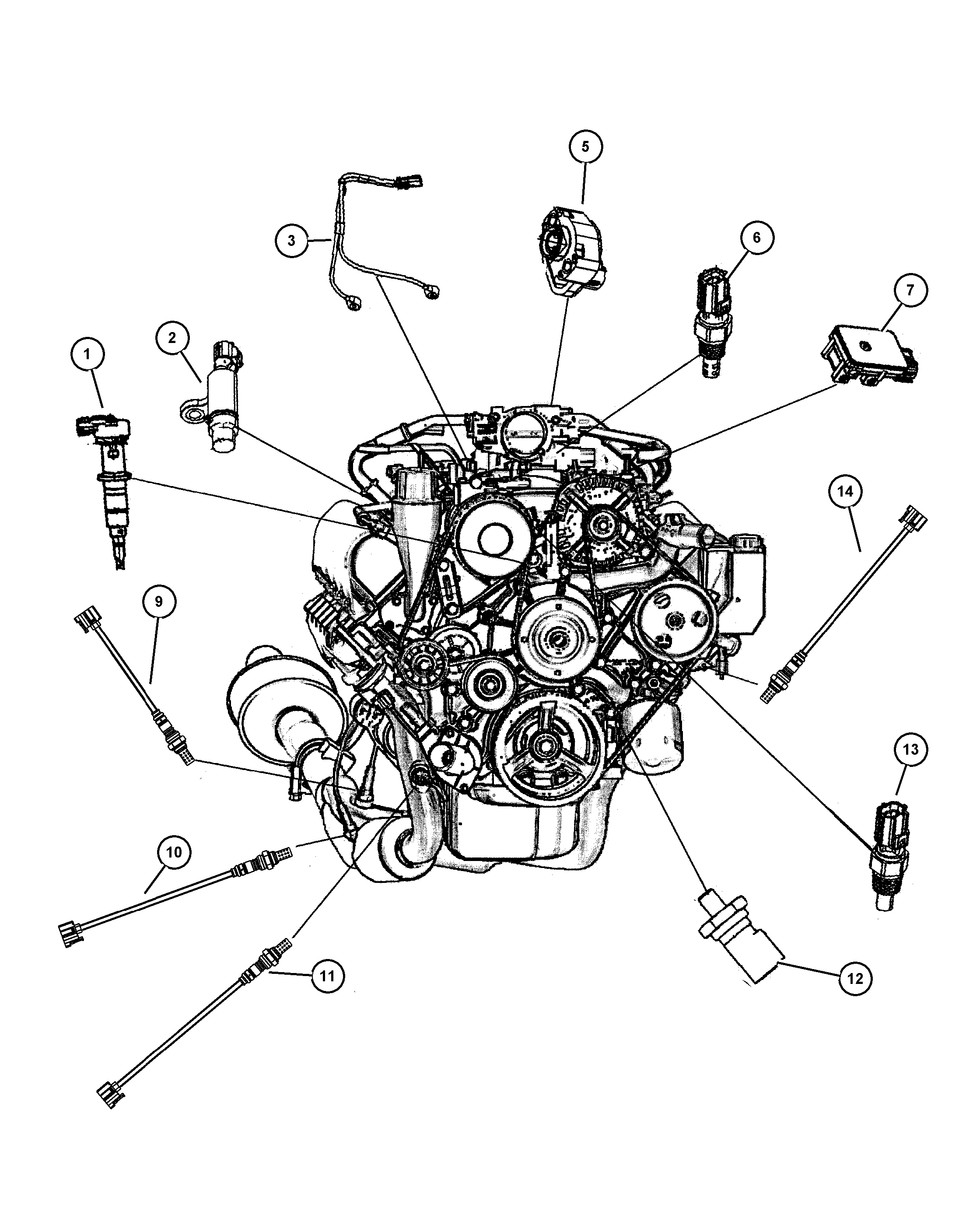 5
3
6
7
2
1
14
9
13
10
11
12