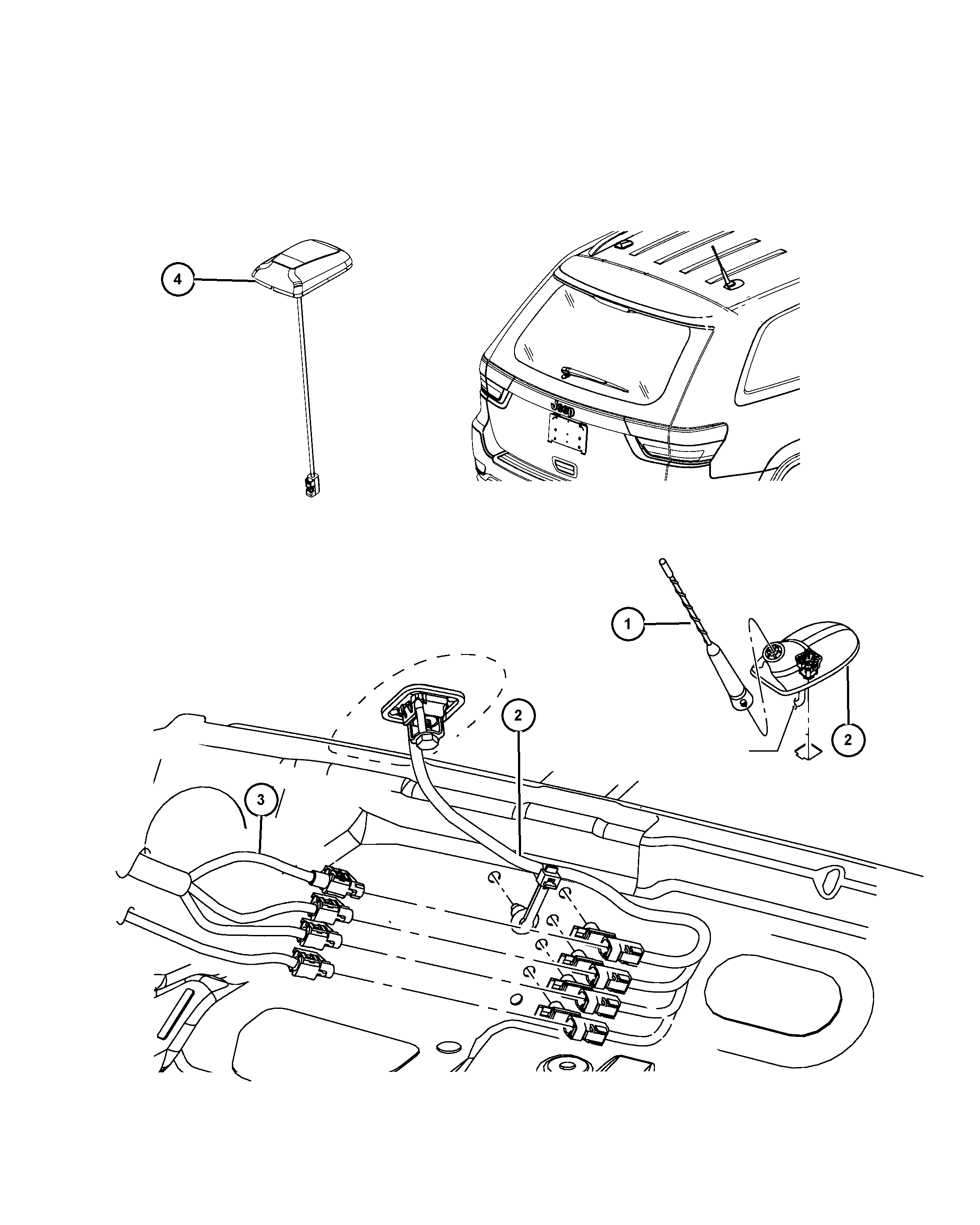 4

Jeep

1

2

2

3