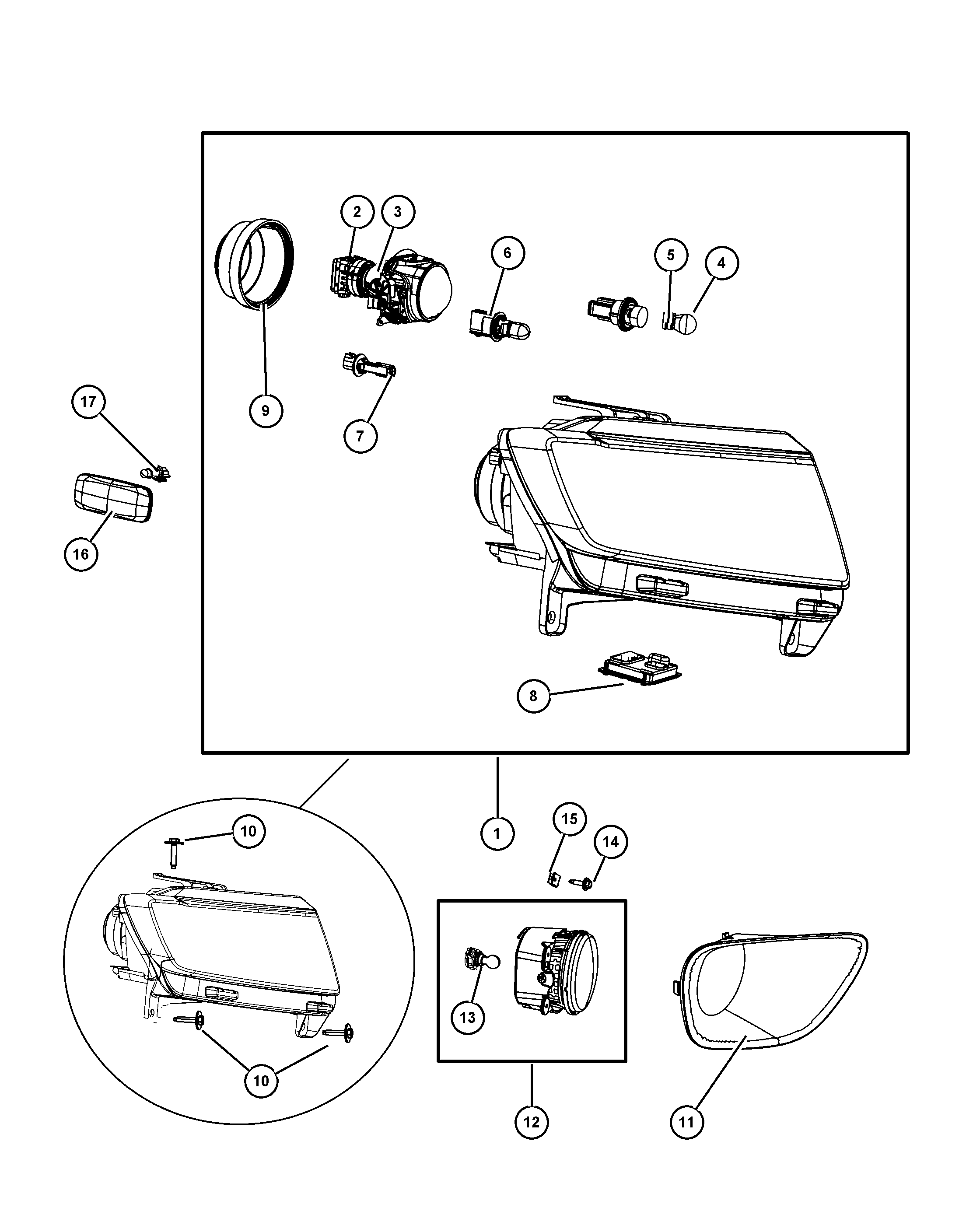 2
3
6
5
4
9
7
17
16
8
1
10
15
14
13
10
12
11