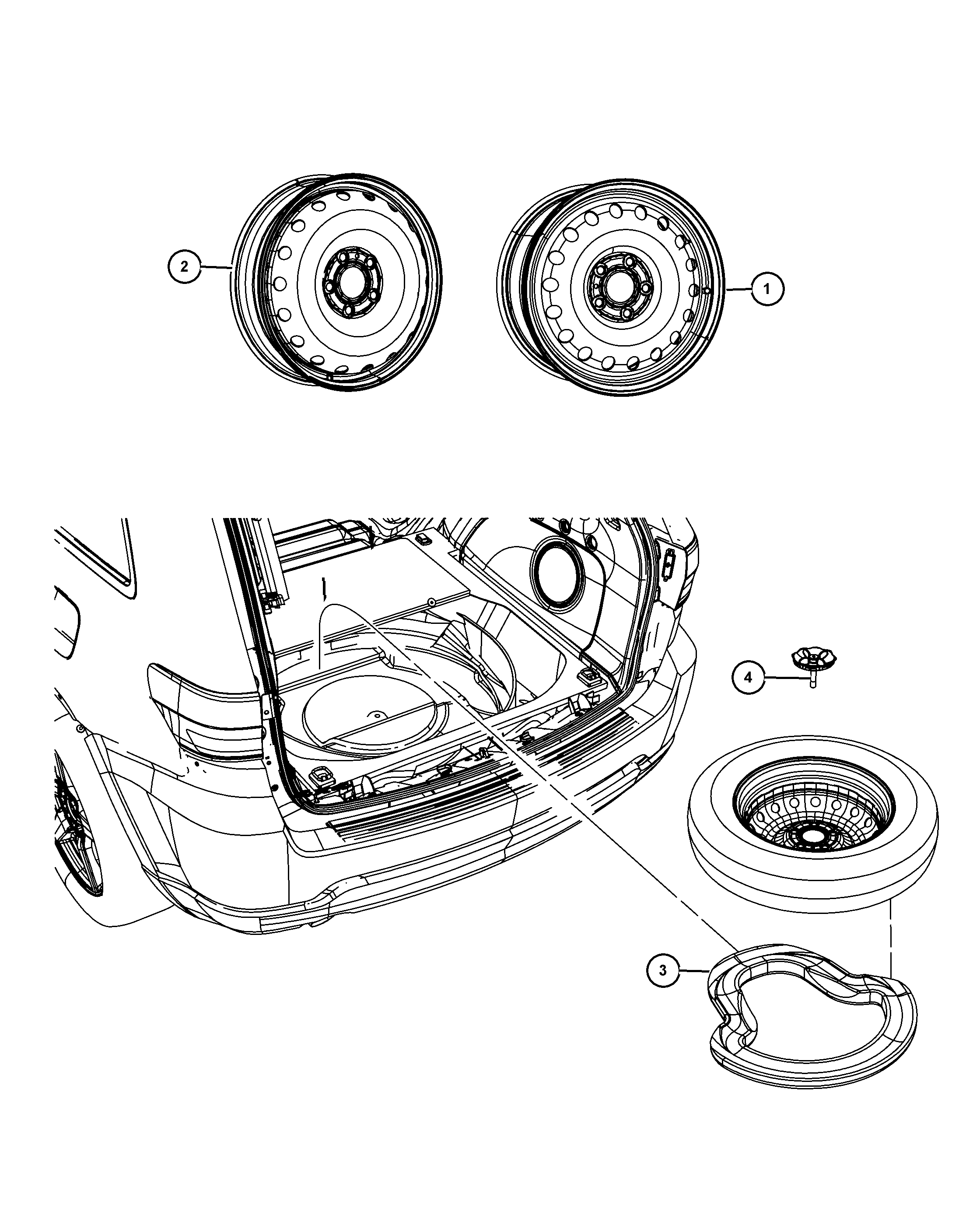 2
1
4
3