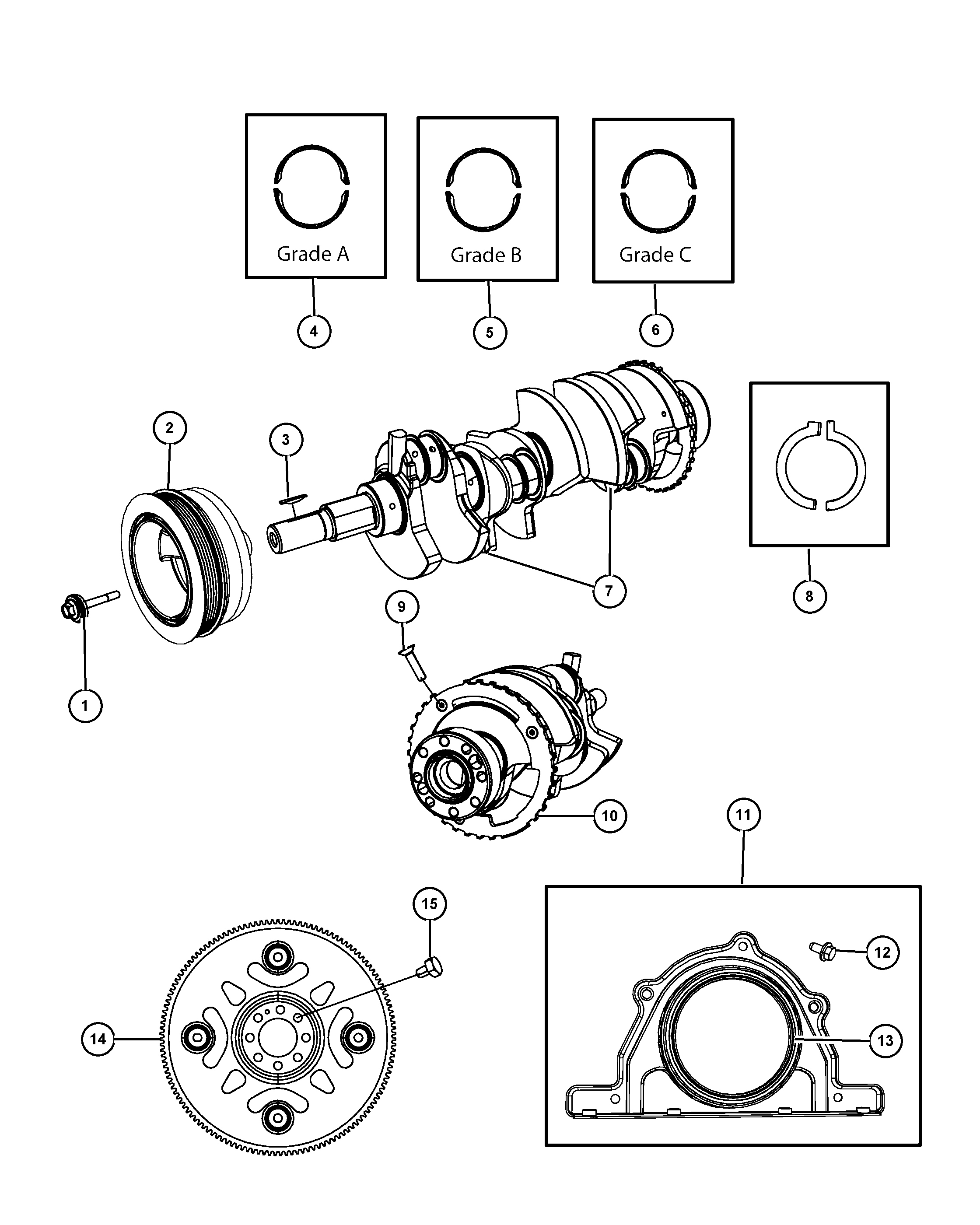 Grade A

Grade B

Grade C

4
5
6
2
3
7
8
9
1
10
11
15
12
14
13