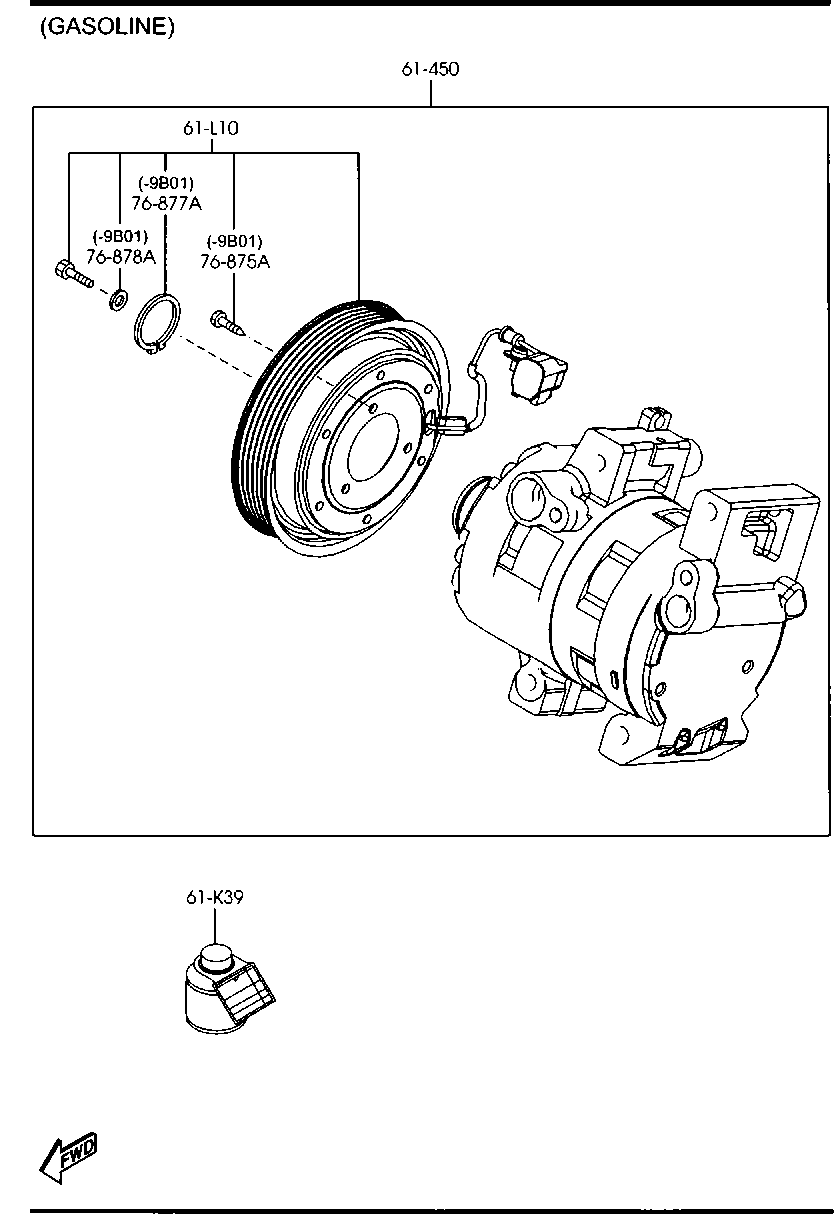 (GASOLINE)

61-450

61-L10

(-9B01)
76-877A

(-9B01)
76-878A

(-9B01)
76-875A

61-K39

FWD