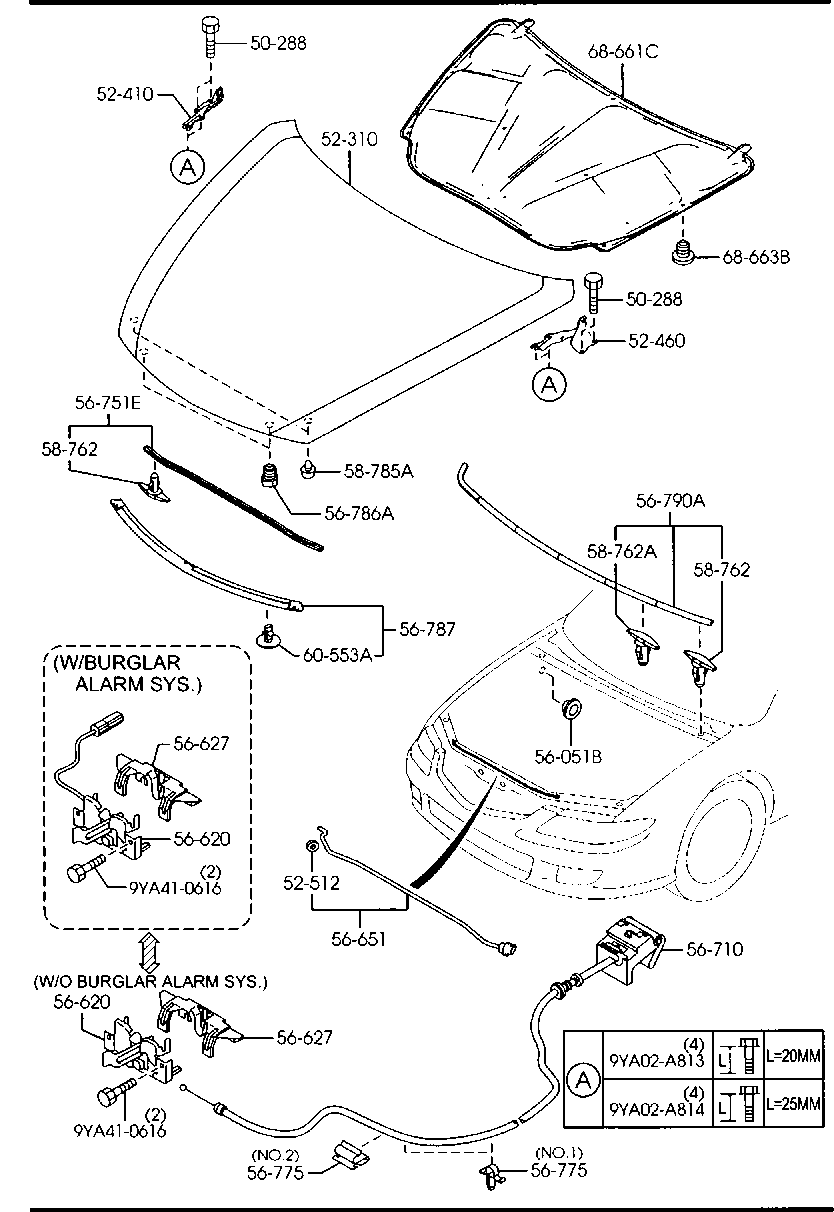 50-288
52-410
A
52-310
68-661C
68-663B
50-288
52-460
A
56-751E
58-762
58-785A
56-786A
56-790A
58-762A
58-762
56-787
60-553A
(W/BURGLAR ALARM SYS.)
56-627
56-620
(2)
9YA41-0616
56-051B
52-512
56-651
56-710
(W/O BURGLAR ALARM SYS.)
56-620
56-627
(2)
9YA41-0616
(NO.2)
56-775
(NO.1)
56-775

| A | (4) 9YA02-A813 | L | L=20MM |
|---|---|---|---|
| | (4) 9YA02-A814 | L | L=25MM |