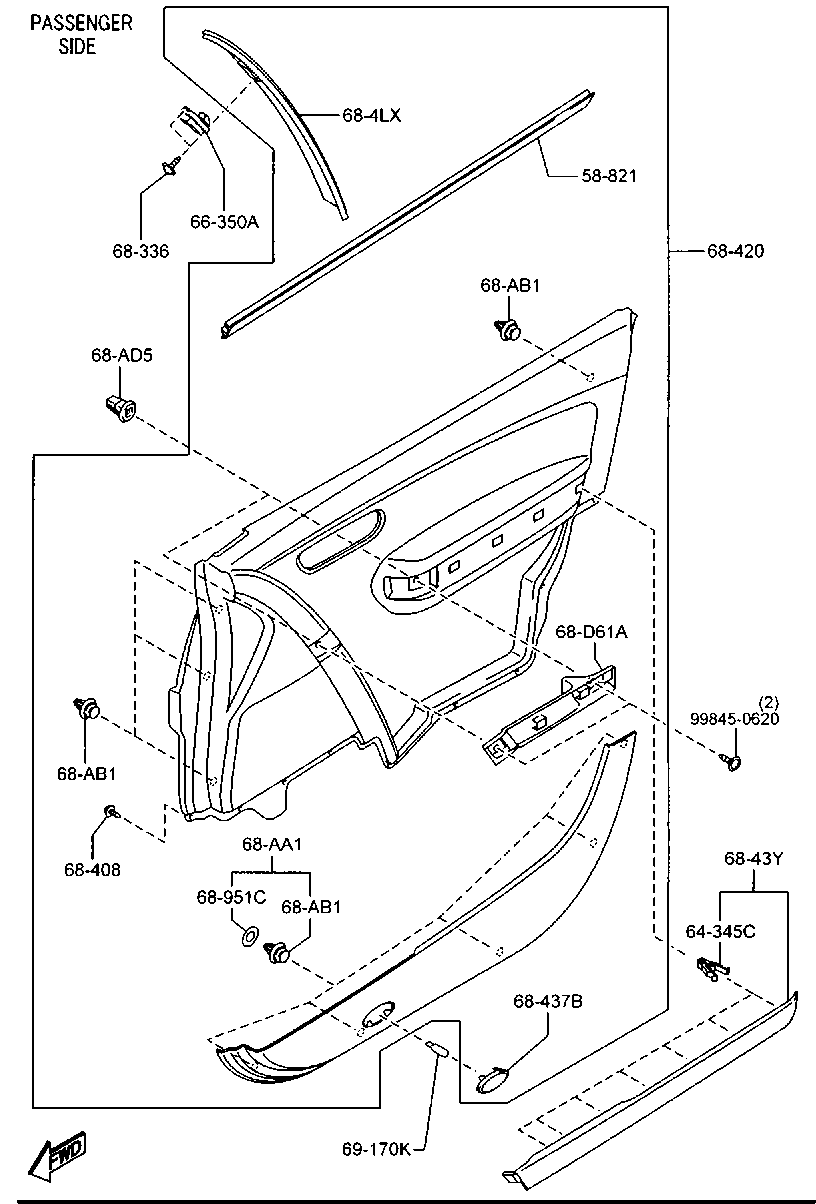 PASSENGER SIDE

68-4LX

58-821

66-350A

68-336

68-420

68-AB1

68-AD5

68-D61A

(2)
99845-0620

68-AB1

68-408

68-AA1

68-951C

68-AB1

68-43Y

64-345C

68-437B

69-170K

FWD