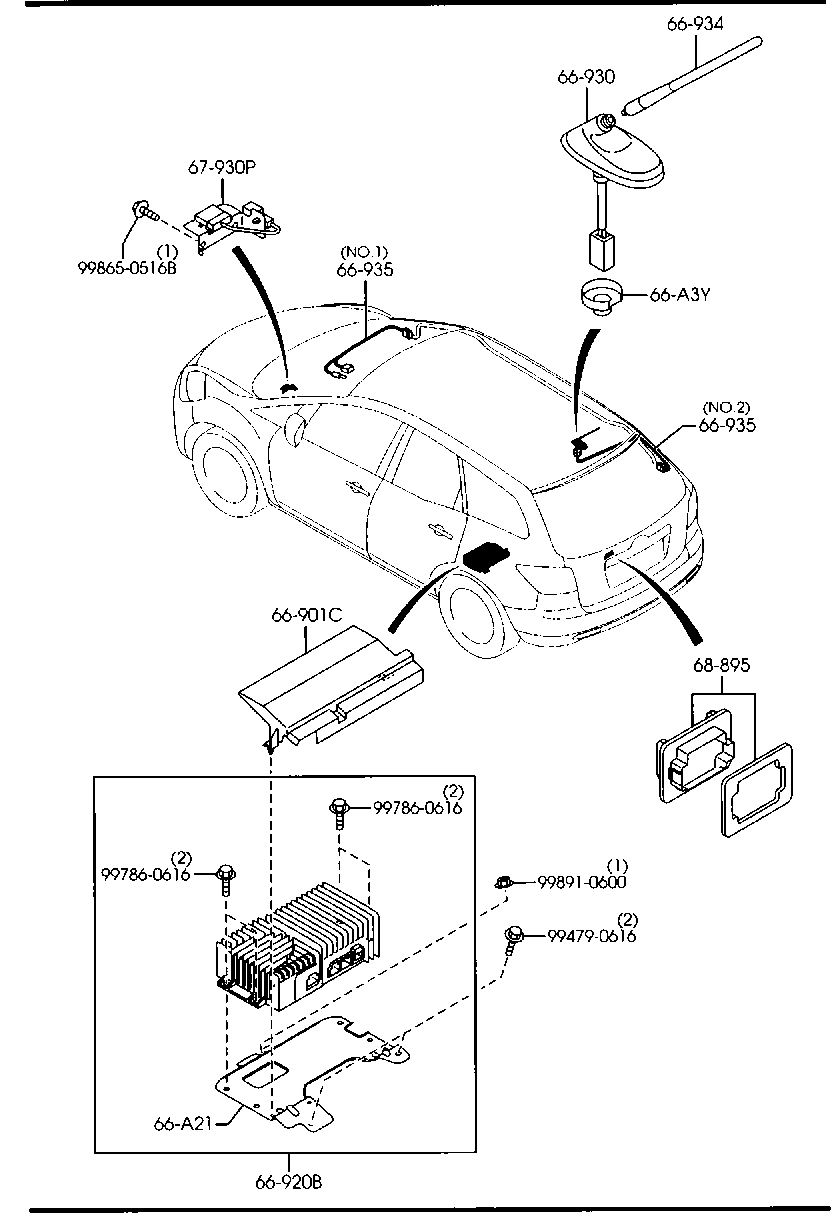 66-934
66-930
67-930P
(1)
99865-0516B
(NO.1)
66-935
66-A3Y
(NO.2)
66-935
66-901C
68-895
(2)
99786-0616
(2)
99786-0616
(1)
99891-0600
(2)
99479-0616
66-A21
66-920B