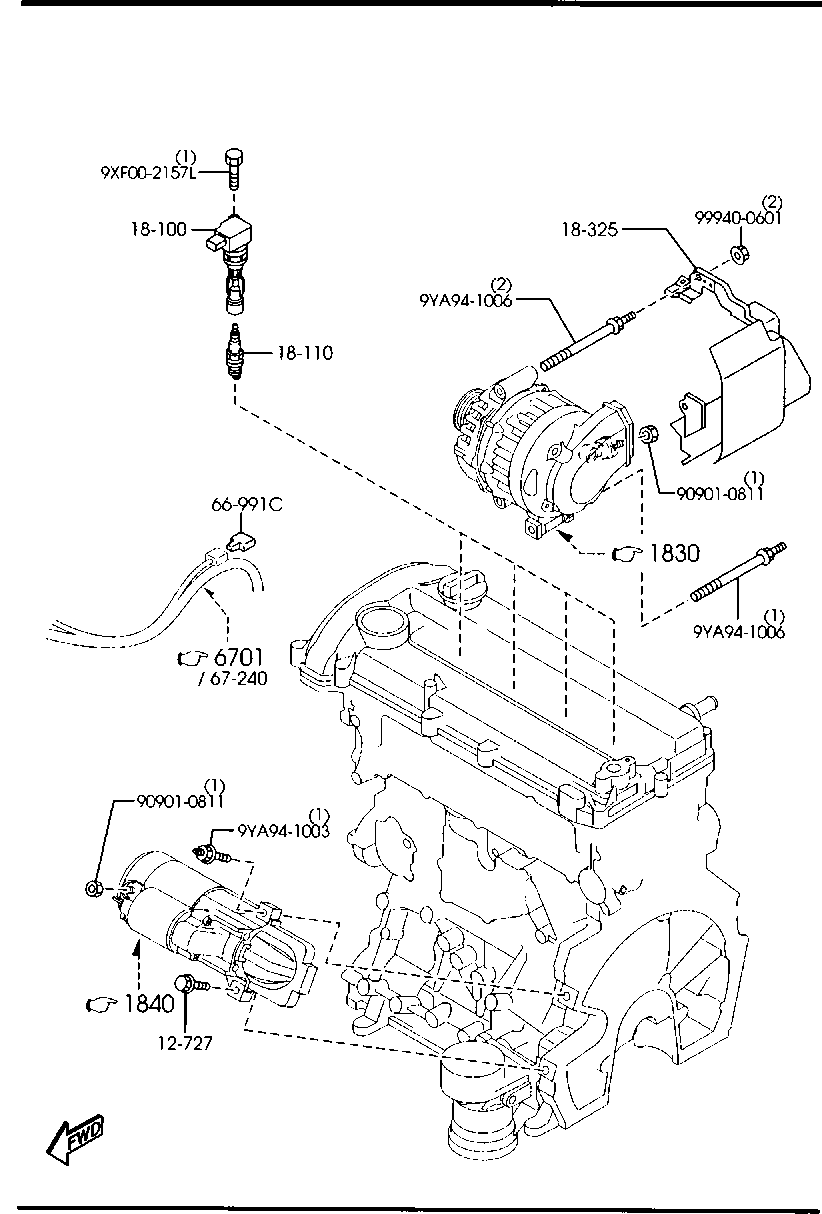 (1)
9XF00-2157L

18-100

18-110

18-325

(2)
99940-0601

(2)
9YA94-1006

(1)
90901-0811

1830

(1)
9YA94-1006

66-991C

6701
/ 67-240

(1)
90901-0811

(1)
9YA94-1003

1840

12-727

FWD