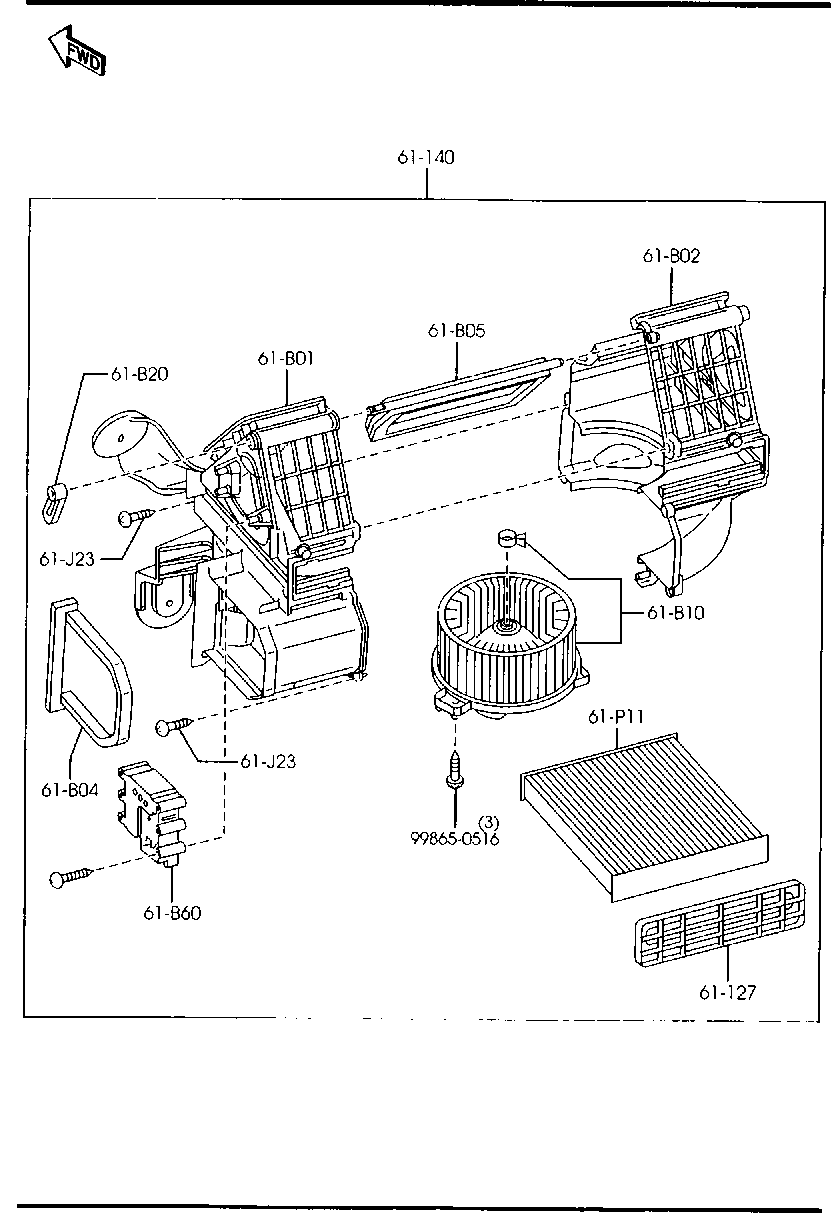 FWD

61-140

61-B02

61-B05

61-B01

61-B20

61-J23

61-B10

61-P11

61-J23

61-B04

(3)
99865-0516

61-B60

61-127