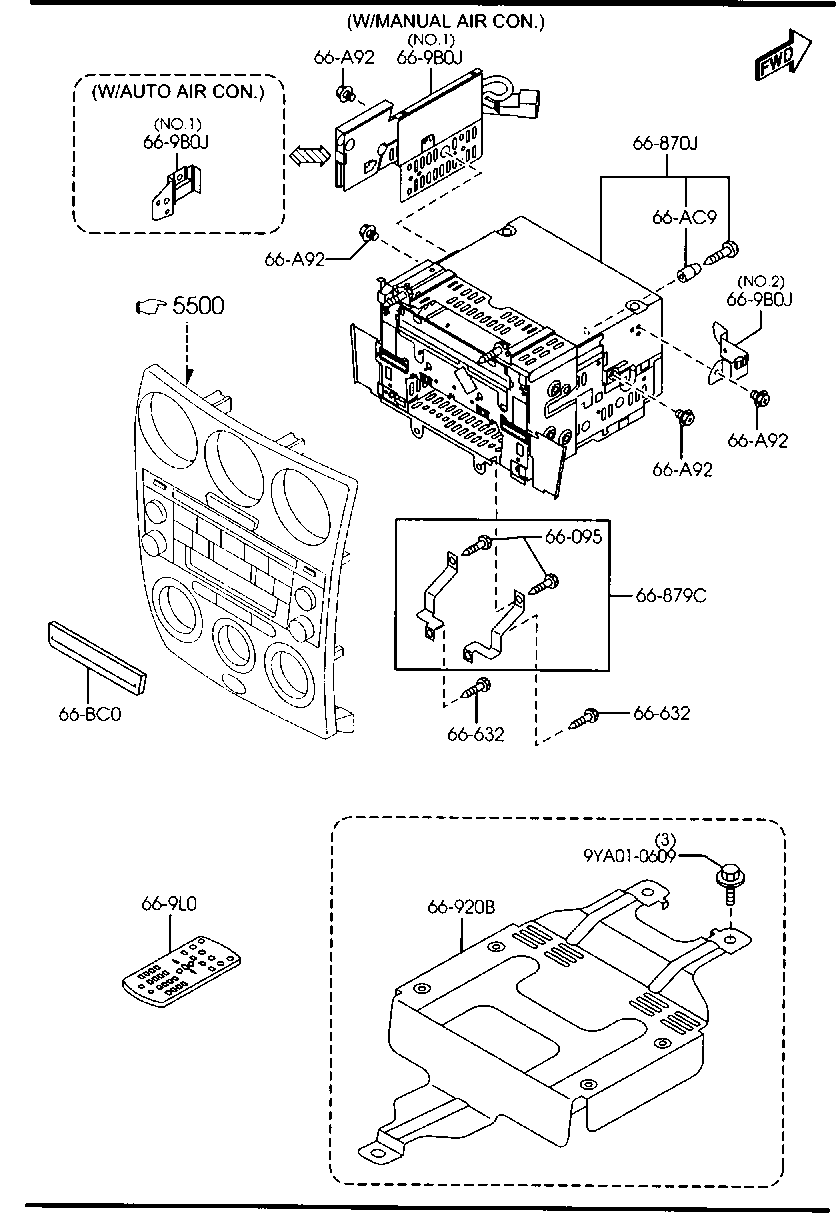 (W/MANUAL AIR CON.)
(NO.1)
66-A92
66-9B0J
FWD
(W/AUTO AIR CON.)
(NO.1)
66-9B0J
66-870J
66-AC9
66-A92
(NO.2)
66-9B0J
5500
66-A92
66-A92
66-095
66-879C
66-BC0
66-632
66-632
(3)
9YA01-0609
66-9L0
66-920B