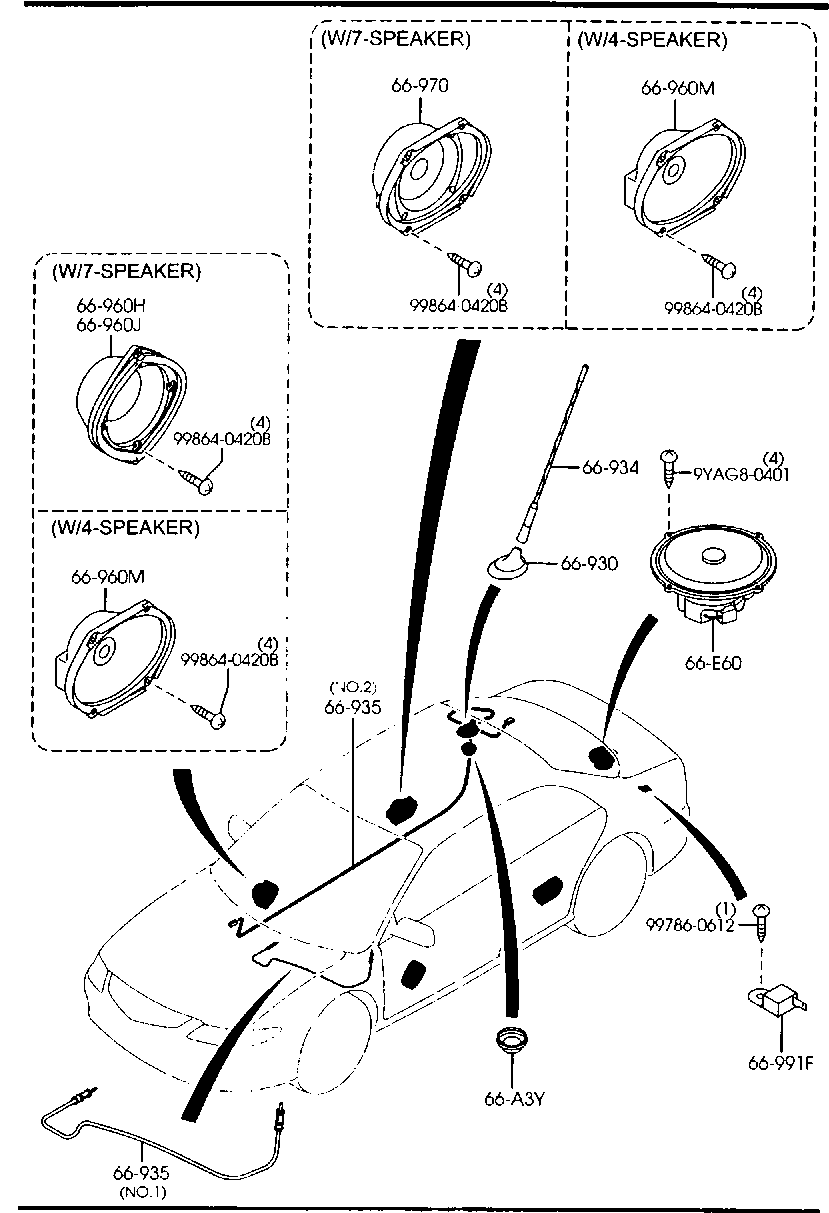 (W/7-SPEAKER)
66-970
(4)
99864-0420B

(W/4-SPEAKER)
66-960M
(4)
99864-0420B

(W/7-SPEAKER)
66-960H
66-960J
(4)
99864-0420B

(W/4-SPEAKER)
66-960M
(4)
99864-0420B

66-934
(4)
9YAG8-0401
66-930
66-E60
(NO.2)
66-935
(1)
99786-0612
66-991F
66-A3Y
66-935
(NO.1)