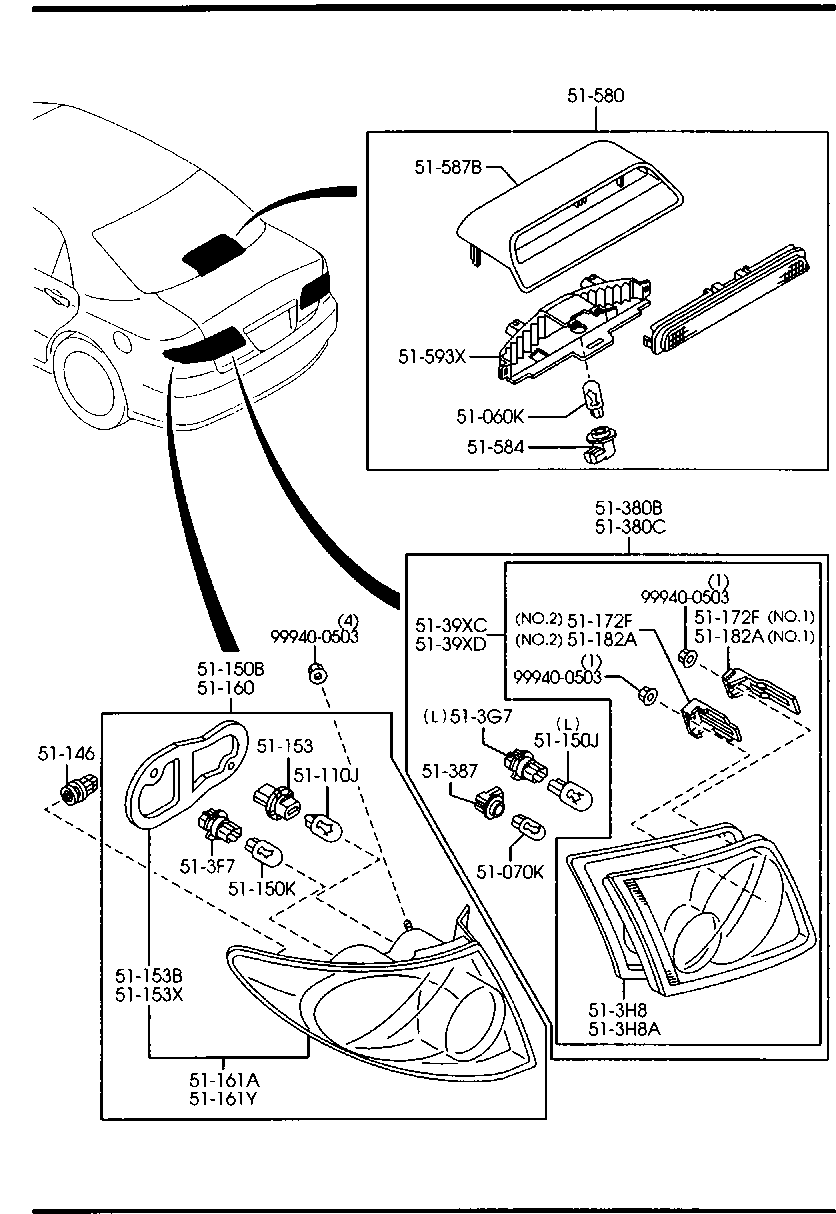 51-580
51-587B
51-593X
51-060K
51-584

51-380B
51-380C
(1)
99940-0503
51-39XC
51-39XD
(NO.2) 51-172F
(NO.2) 51-182A
51-172F (NO.1)
51-182A (NO.1)
(1)
99940-0503
(L) 51-3G7
(L)
51-150J
51-387
51-070K
51-3H8
51-3H8A

(4)
99940-0503
51-150B
51-160
51-146
51-153
51-110J
51-3F7
51-150K
51-153B
51-153X
51-161A
51-161Y