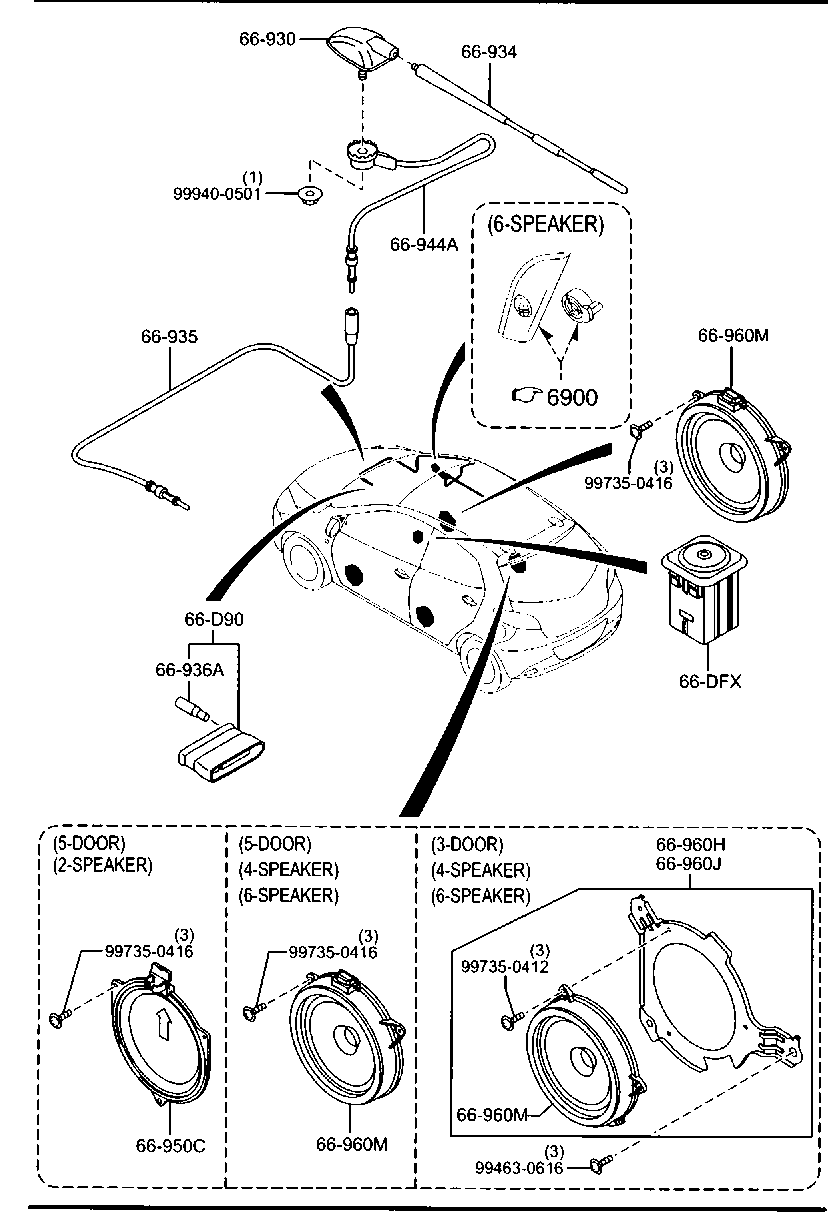 66-930

66-934

(1)
99940-0501

66-944A

(6-SPEAKER)

6900

66-935

66-960M

(3)
99735-0416

66-D90

66-936A

66-DFX

(5-DOOR)
(2-SPEAKER)

(3)
99735-0416

66-950C

(5-DOOR)
(4-SPEAKER)
(6-SPEAKER)

(3)
99735-0416

66-960M

(3-DOOR)
(4-SPEAKER)
(6-SPEAKER)

66-960H
66-960J

(3)
99735-0412

66-960M

(3)
99463-0616