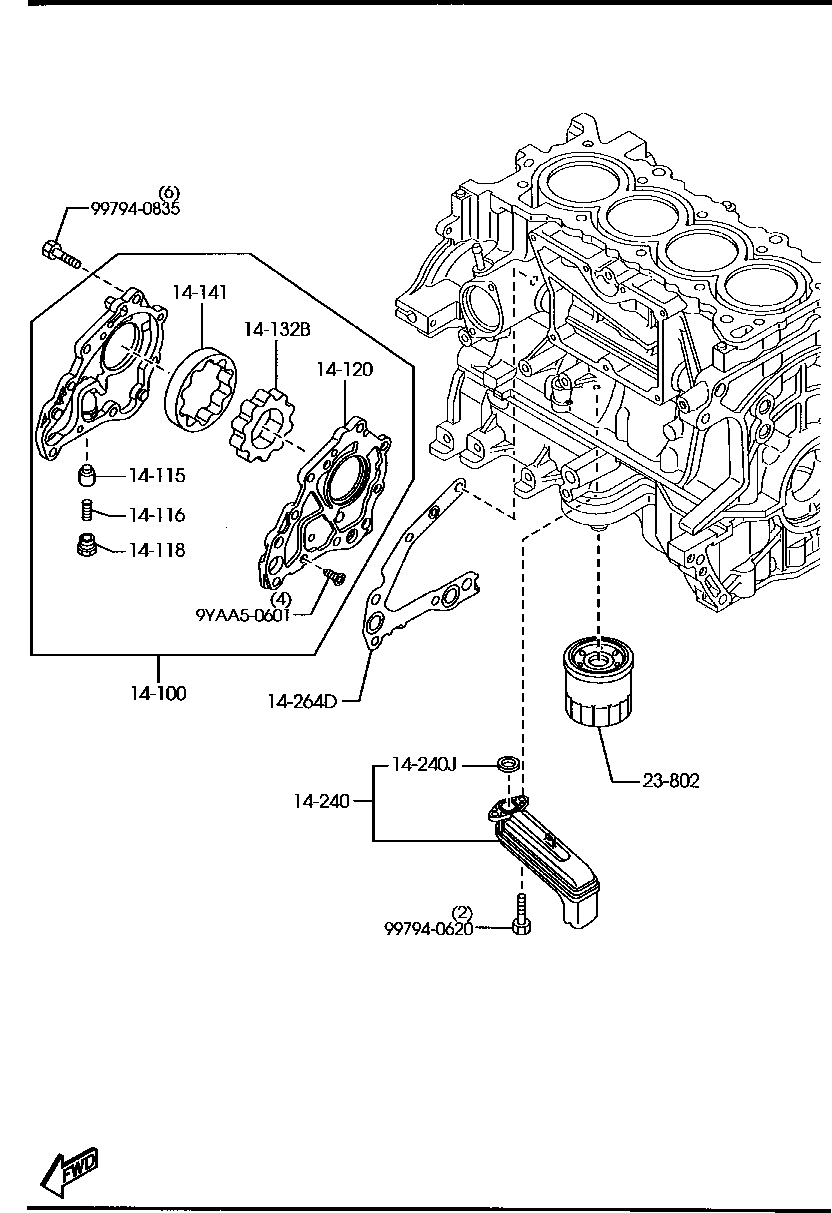 (6)
99794-0835
14-141
14-132B
14-120
14-115
14-116
14-118
(4)
9YAA5-0601
14-100
14-264D
14-240J
14-240
23-802
(2)
99794-0620
FWD