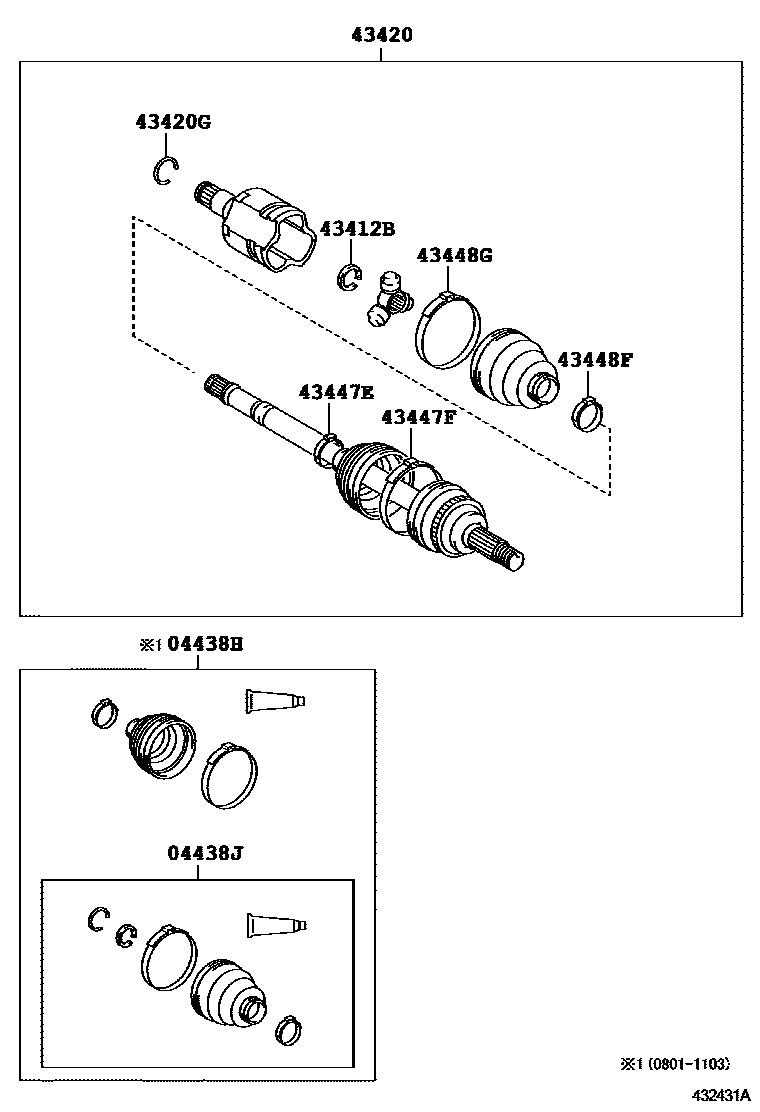 43420

43420G

43412B

43448G

43448F

43447E

43447F

※1 04438H

04438J

※1 (0801-1103)

432431A