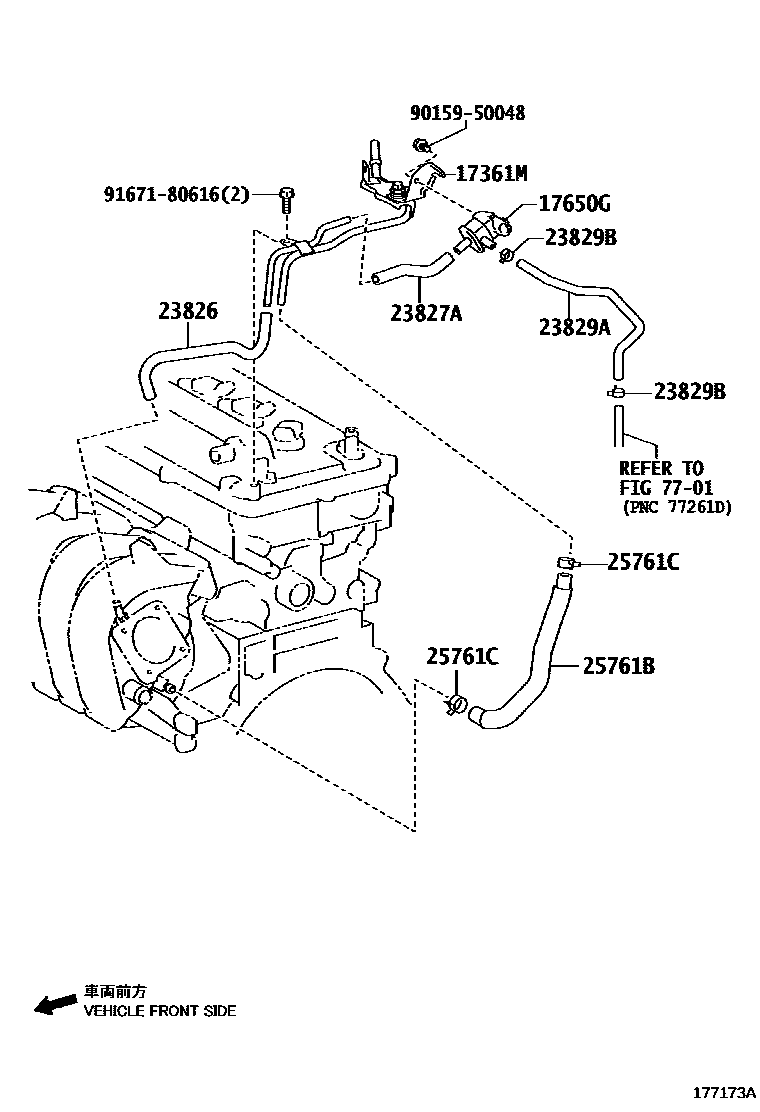 90159-50048
17361M
91671-80616(2)
17650G
23829B
23826
23827A
23829A
23829B
REFER TO
FIG 77-01
(PNC 77261D)
25761C
25761C
25761B
車両前方
VEHICLE FRONT SIDE
177173A