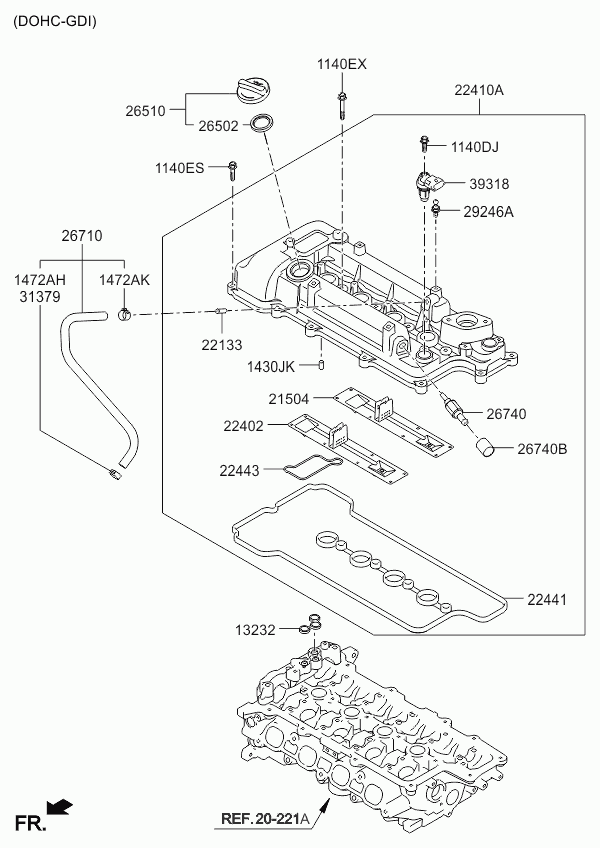 (DOHC-GDI)

1140EX

22410A

26510

26502

1140DJ

1140ES

39318

29246A

26710

1472AH
31379

1472AK

22133

1430JK

21504

26740

22402

26740B

22443

22441

13232

FR.

REF. 20-221A