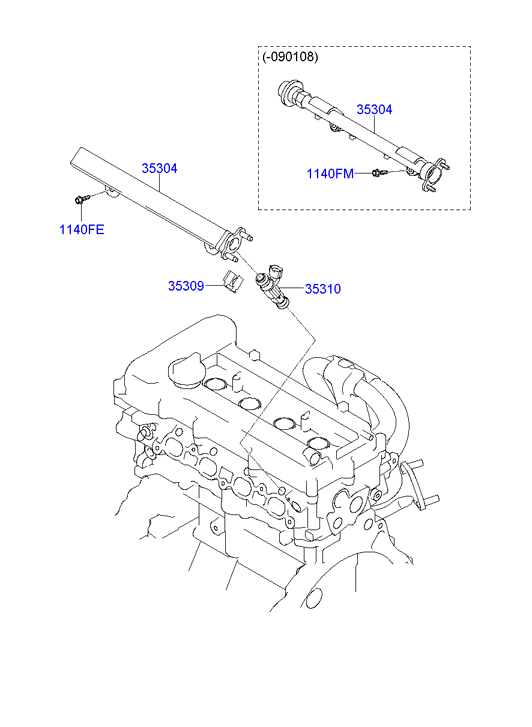 (-090108)
35304
1140FM
35304
1140FE
35309
35310