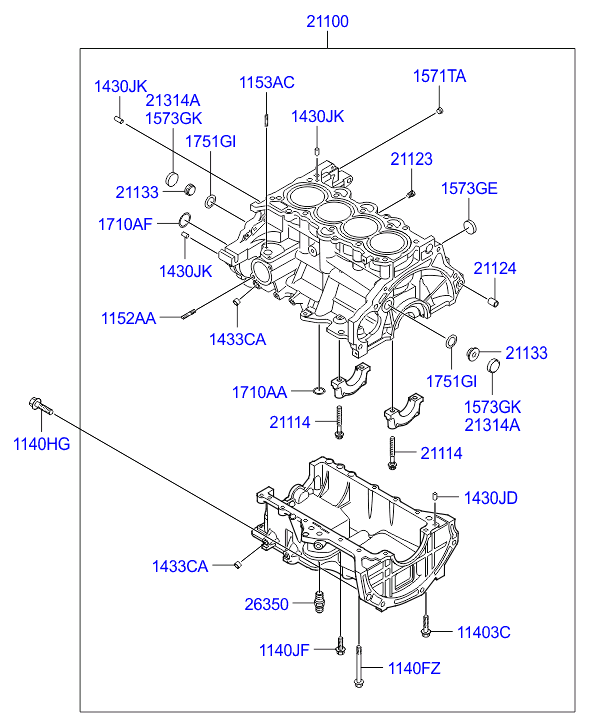 21100

1430JK
21314A
1573GK
1153AC
1571TA
1430JK
1751GI
21123
21133
1573GE
1710AF
1430JK
21124
1152AA
1433CA
21133
1751GI
1710AA
1573GK
21314A
21114
1140HG
21114
1430JD
1433CA
26350
11403C
1140JF
1140FZ